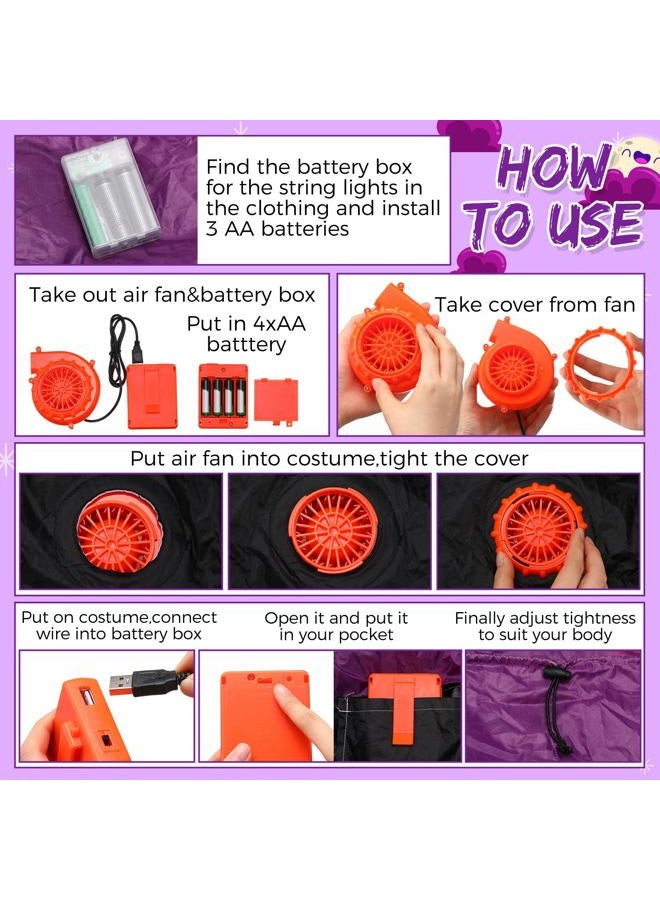 Find the battery box for the string lights in the clothing and install 3 AA batteries

HOW TO USE

Take out air fan&battery box

Put in 4xAA batttery

Take cover from fan

Put air fan into costume,tight the cover

Put on costume,connect wire into battery box

Open it and put it in your pocket

Finally adjust tightness to suit your body