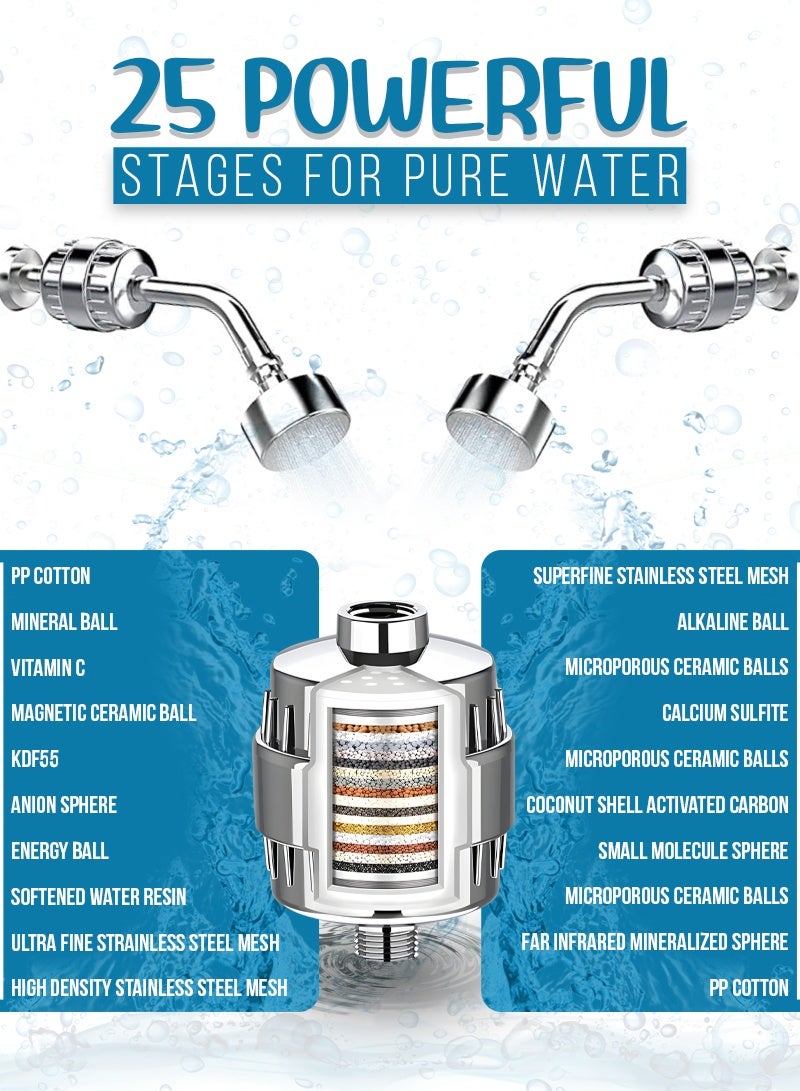 25 POWERFUL
STAGES FOR PURE WATER

PP COTTON
MINERAL BALL
VITAMIN C
MAGNETIC CERAMIC BALL
KDF55
ANION SPHERE
ENERGY BALL
SOFTENED WATER RESIN
ULTRA FINE STRAINLESS STEEL MESH
HIGH DENSITY STAINLESS STEEL MESH

SUPERFINE STAINLESS STEEL MESH
ALKALINE BALL
MICROPOROUS CERAMIC BALLS
CALCIUM SULFITE
MICROPOROUS CERAMIC BALLS
COCONUT SHELL ACTIVATED CARBON
SMALL MOLECULE SPHERE
MICROPOROUS CERAMIC BALLS
FAR INFRARED MINERALIZED SPHERE
PP COTTON