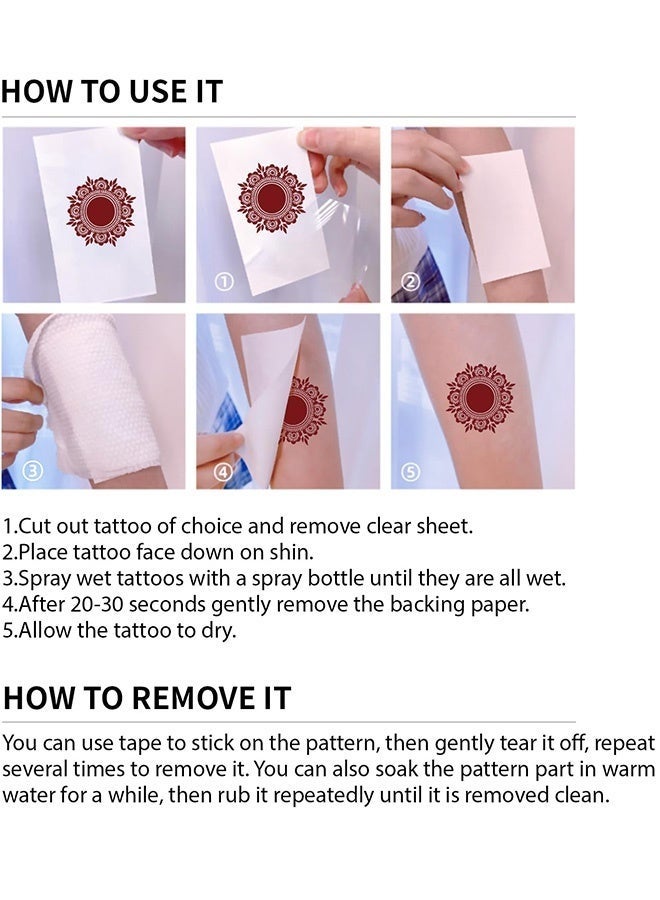 HOW TO USE IT

①

②

③

④

⑤

1.Cut out tattoo of choice and remove clear sheet.
2.Place tattoo face down on shin.
3.Spray wet tattoos with a spray bottle until they are all wet.
4.After 20-30 seconds gently remove the backing paper.
5.Allow the tattoo to dry.

HOW TO REMOVE IT

You can use tape to stick on the pattern, then gently tear it off, repeat several times to remove it. You can also soak the pattern part in warm water for a while, then rub it repeatedly until it is removed clean.