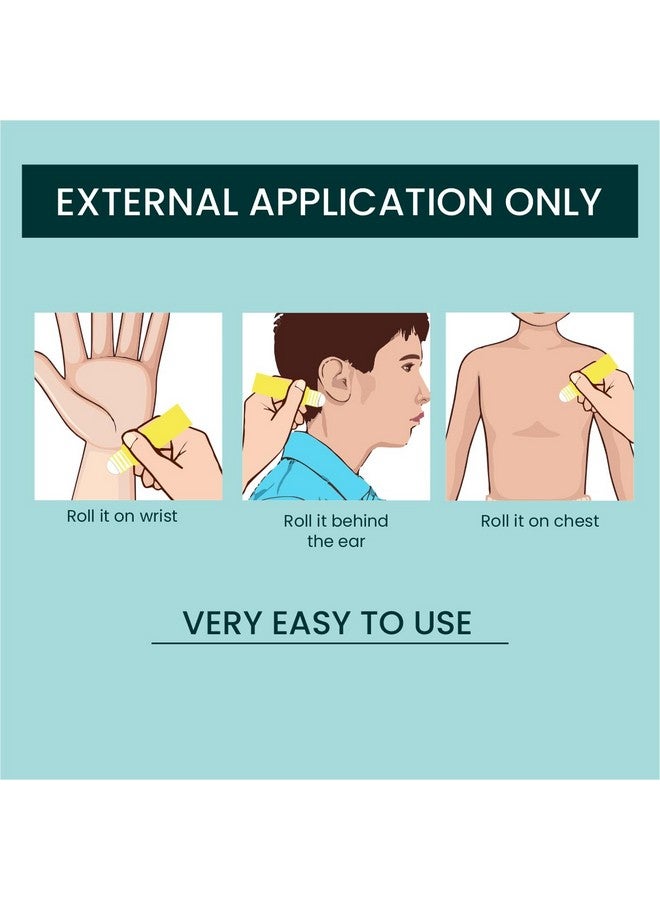 EXTERNAL APPLICATION ONLY

Roll it on wrist

Roll it behind the ear

Roll it on chest

VERY EASY TO USE