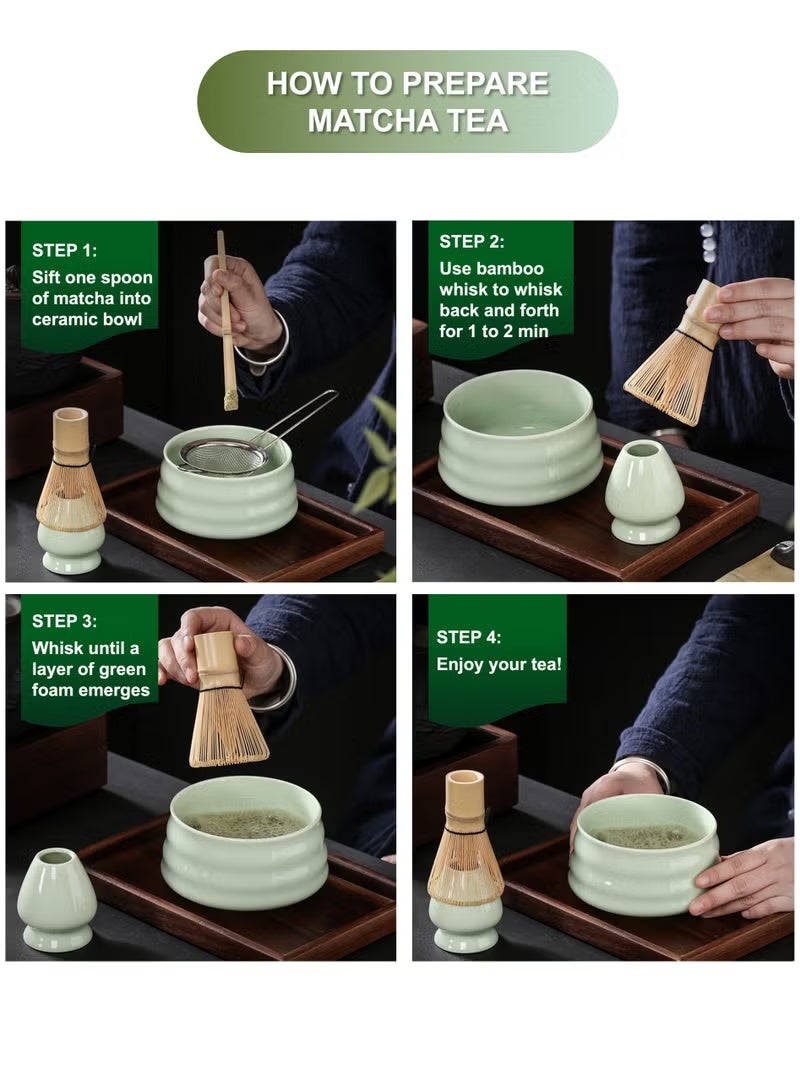 HOW TO PREPARE MATCHA TEA

STEP 1:
Sift one spoon of matcha into ceramic bowl

STEP 2:
Use bamboo whisk to whisk back and forth for 1 to 2 min

STEP 3:
Whisk until a layer of green foam emerges

STEP 4:
Enjoy your tea!