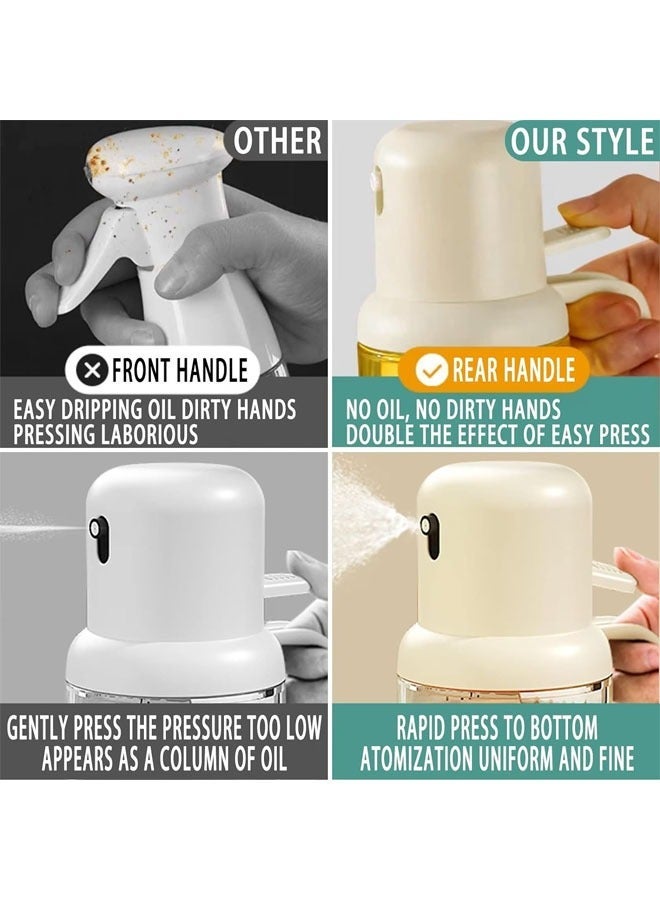 OTHER

FRONT HANDLE

EASY DRIPPING OIL DIRTY HANDS PRESSING LABORIOUS

OUR STYLE

REAR HANDLE

NO OIL, NO DIRTY HANDS DOUBLE THE EFFECT OF EASY PRESS

GENTLY PRESS THE PRESSURE TOO LOW APPEARS AS A COLUMN OF OIL

RAPID PRESS TO BOTTOM ATOMIZATION UNIFORM AND FINE