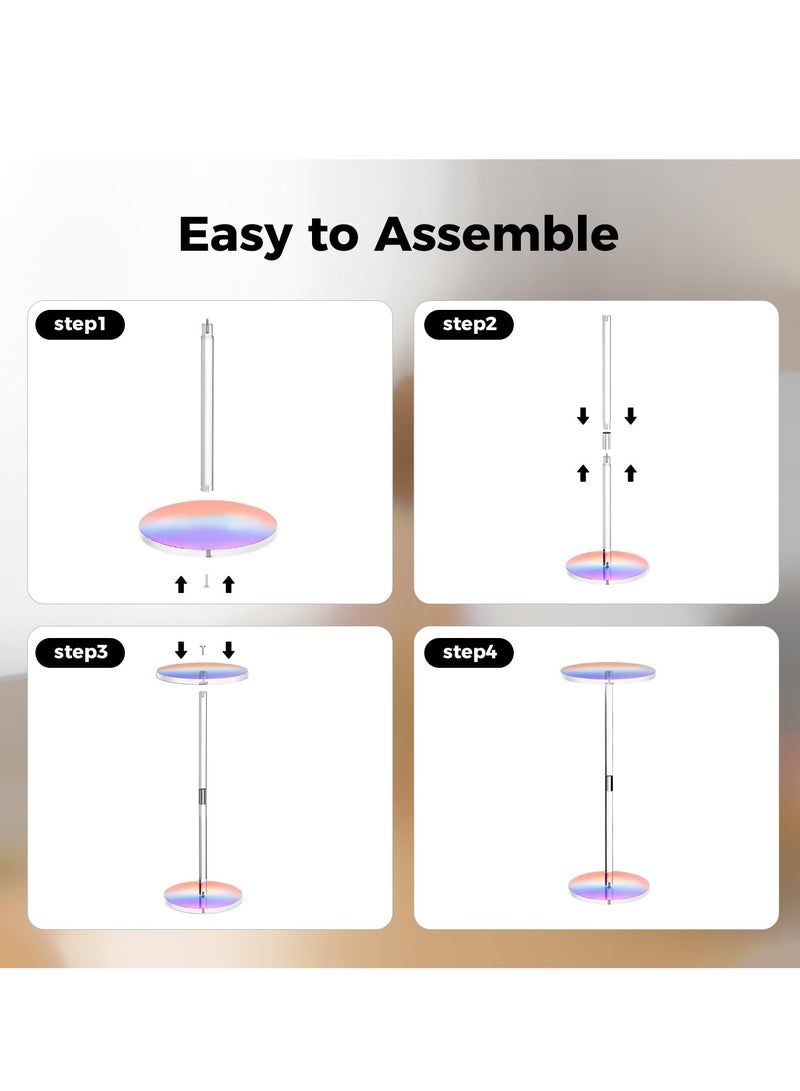 Easy to Assemble

step1

step2

step3

step4