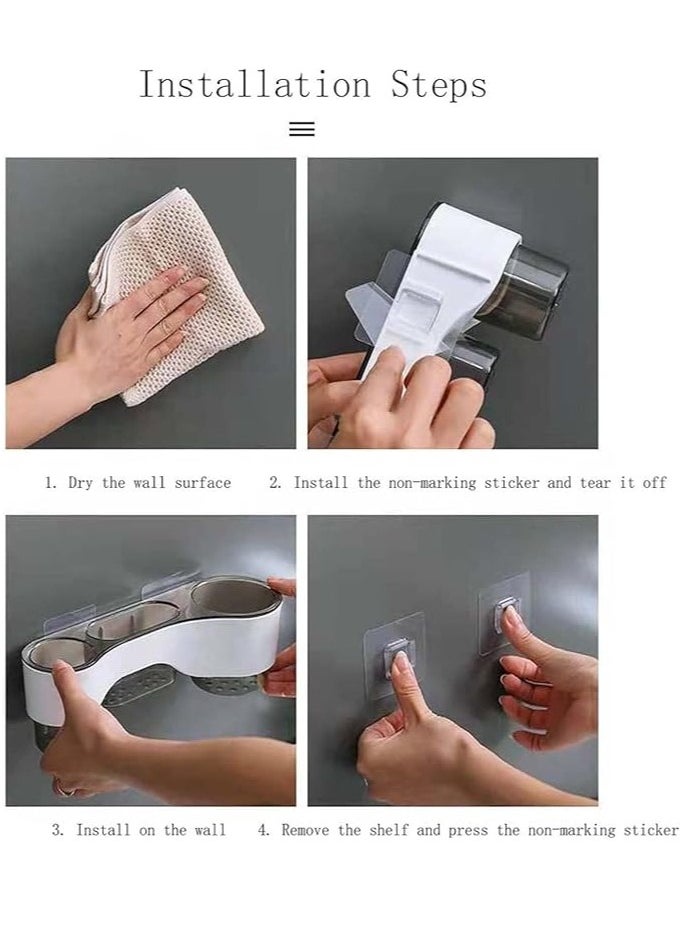 Installation Steps

1. Dry the wall surface

2. Install the non-marking sticker and tear it off

3. Install on the wall

4. Remove the shelf and press the non-marking sticker