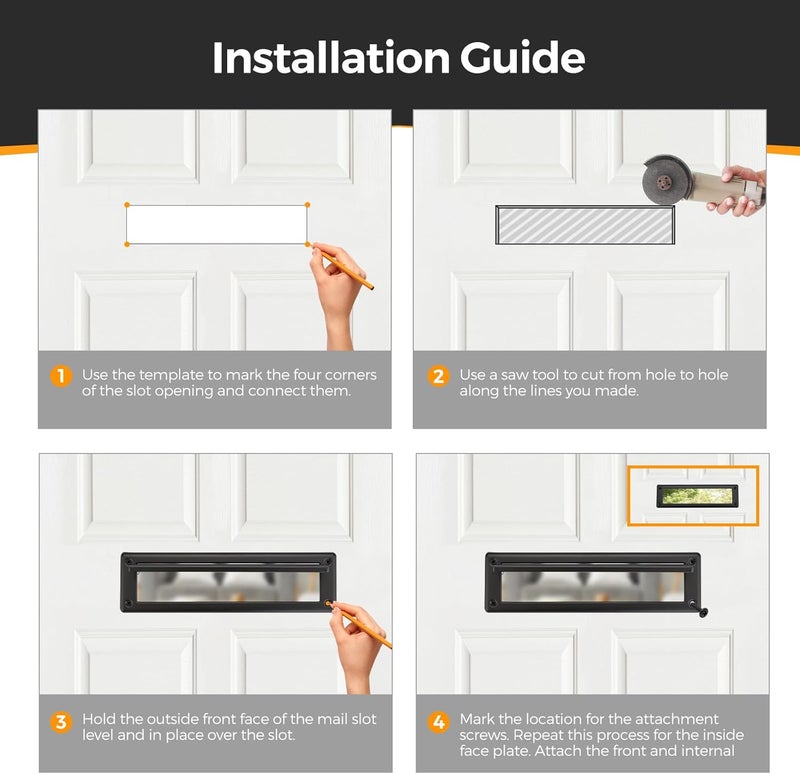 Installation Guide

1 Use the template to mark the four corners of the slot opening and connect them.

2 Use a saw tool to cut from hole to hole along the lines you made.

3 Hold the outside front face of the mail slot level and in place over the slot.

4 Mark the location for the attachment screws. Repeat this process for the inside face plate. Attach the front and internal