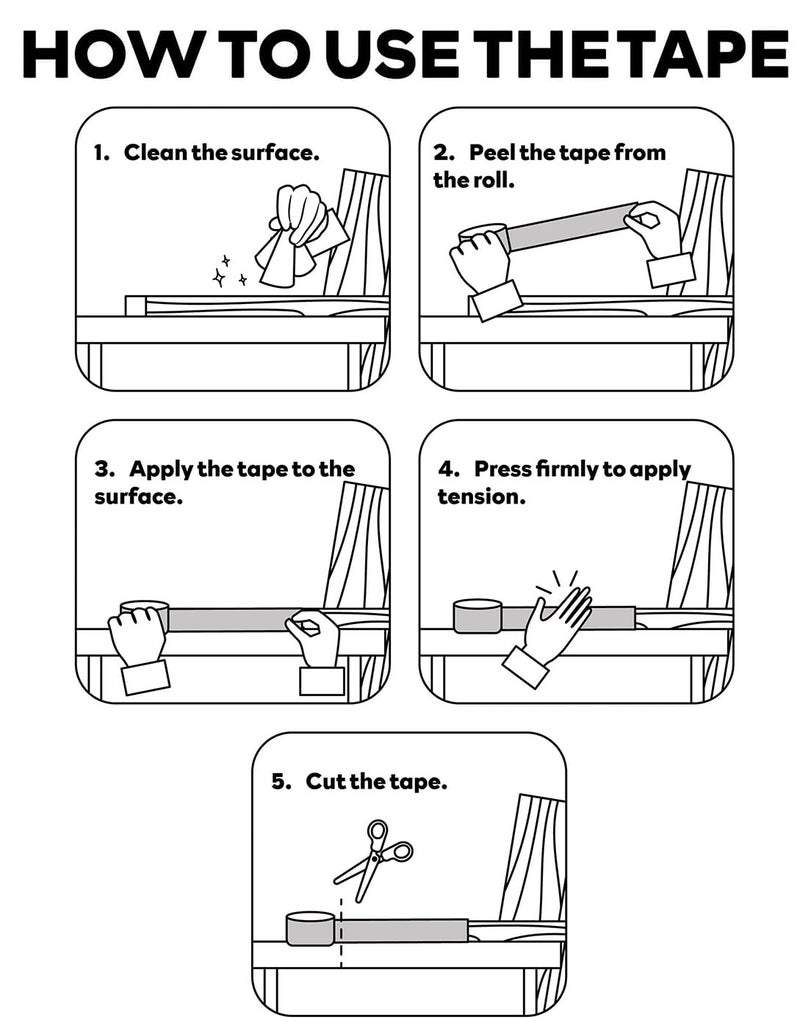 HOW TO USE THE TAPE

1. Clean the surface.

2. Peel the tape from the roll.

3. Apply the tape to the surface.

4. Press firmly to apply tension.

5. Cut the tape.