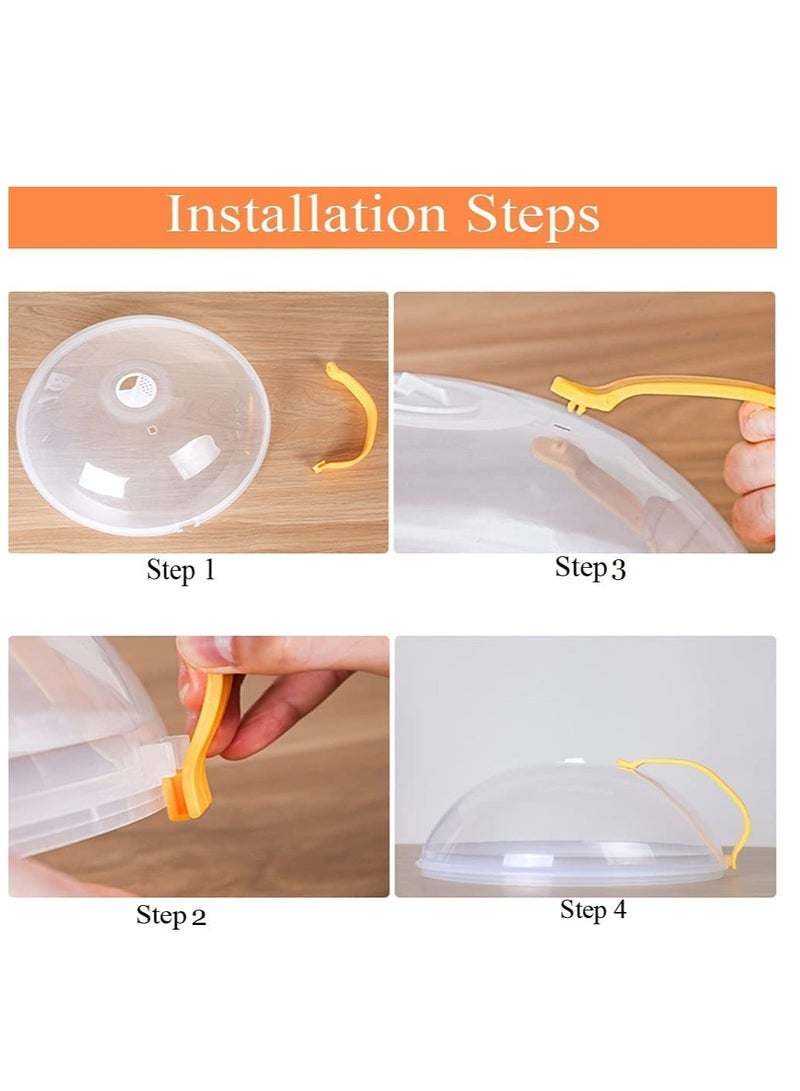 Installation Steps

Step 1

Step 3

Step 2

Step 4