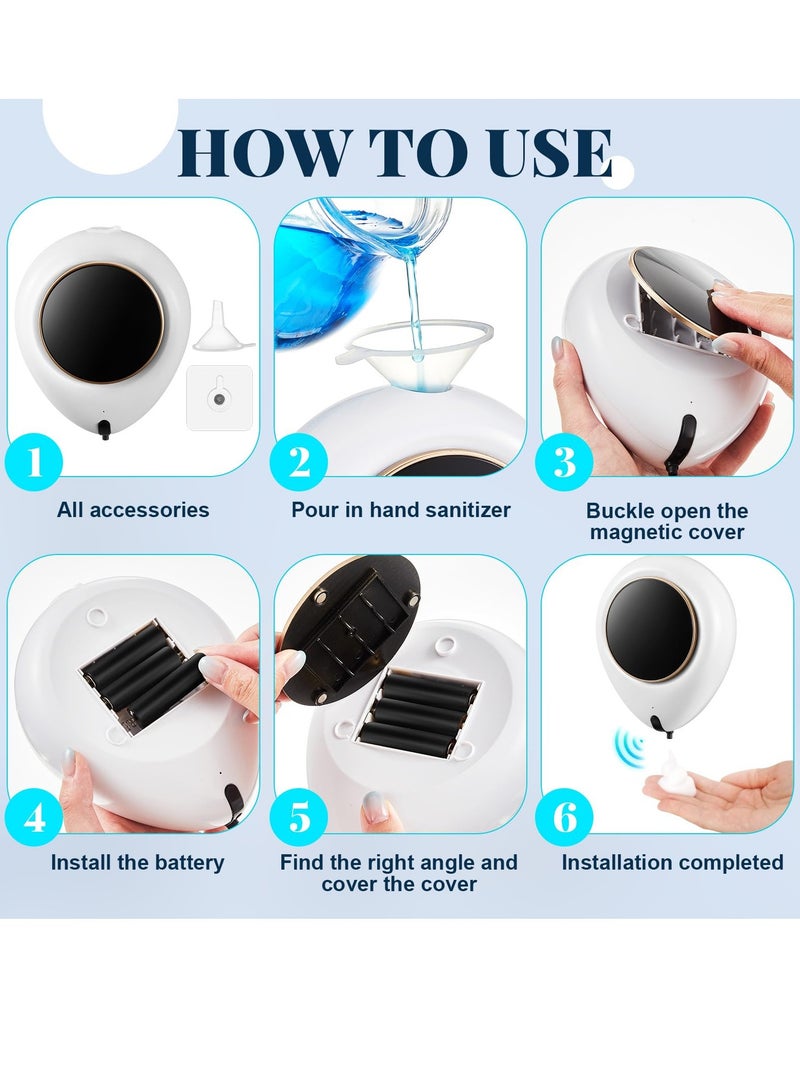 HOW TO USE

1
All accessories

2
Pour in hand sanitizer

3
Buckle open the magnetic cover

4
Install the battery

5
Find the right angle and cover the cover

6
Installation completed