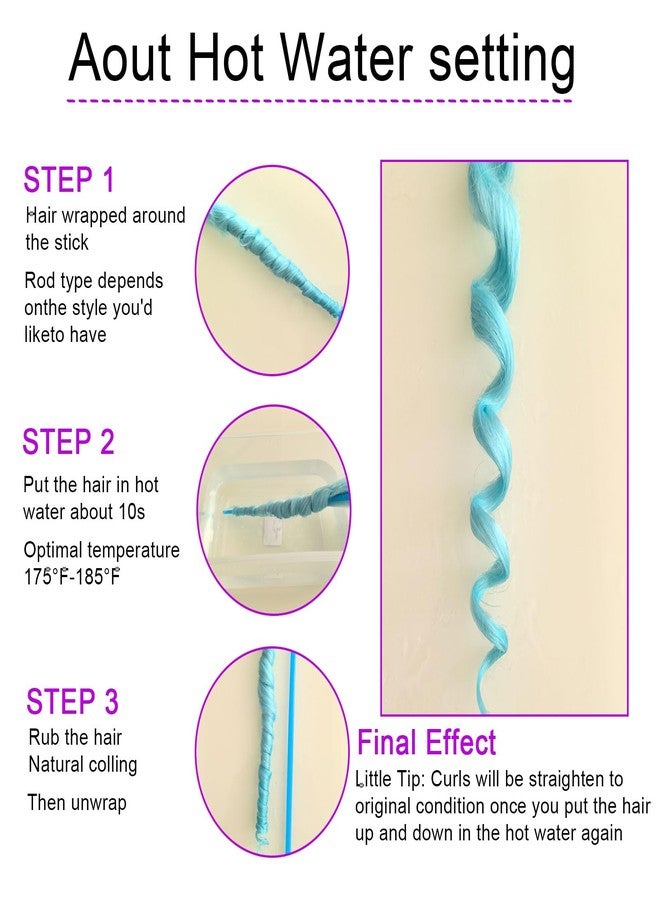 Aout Hot Water setting

STEP 1
Hair wrapped around the stick

Rod type depends onthe style you'd liketo have

STEP 2
Put the hair in hot water about 10s

Optimal temperature 175°F-185°F

STEP 3
Rub the hair
Natural colling

Then unwrap

Final Effect
Little Tip: Curls will be straighten to original condition once you put the hair up and down in the hot water again