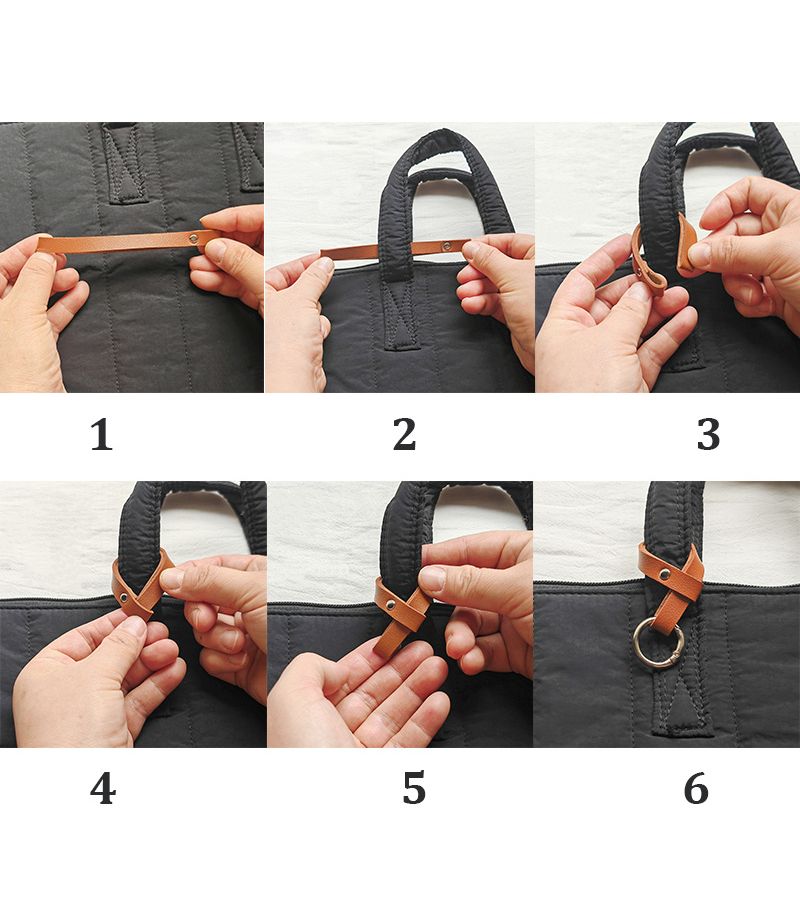 1

2

3

4

5

6