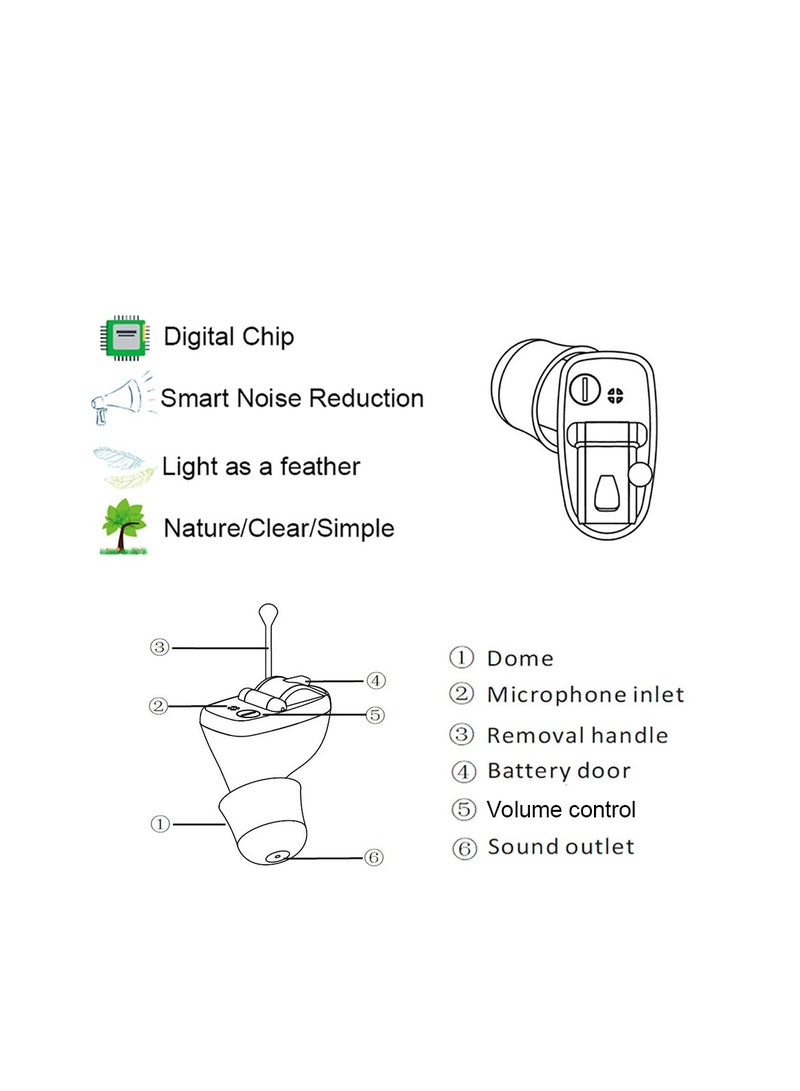 Digital Chip

Smart Noise Reduction

Light as a feather

Nature/Clear/Simple

③
④
②
⑤
①
⑥

① Dome
② Microphone inlet
③ Removal handle
④ Battery door
⑤ Volume control
⑥ Sound outlet