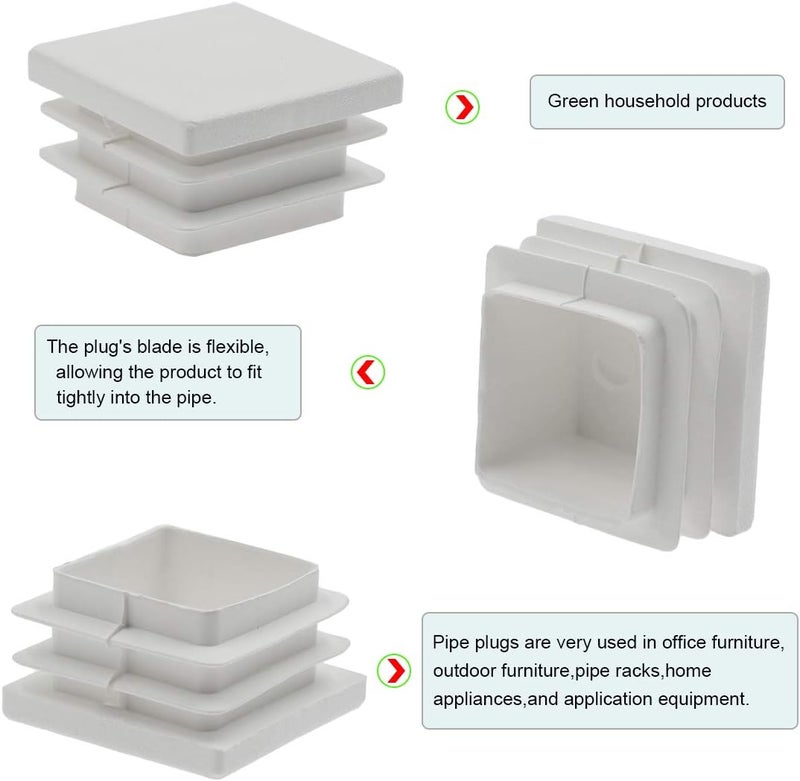 Green household products

The plug's blade is flexible, allowing the product to fit tightly into the pipe.

Pipe plugs are very used in office furniture, outdoor furniture,pipe racks,home appliances,and application equipment.