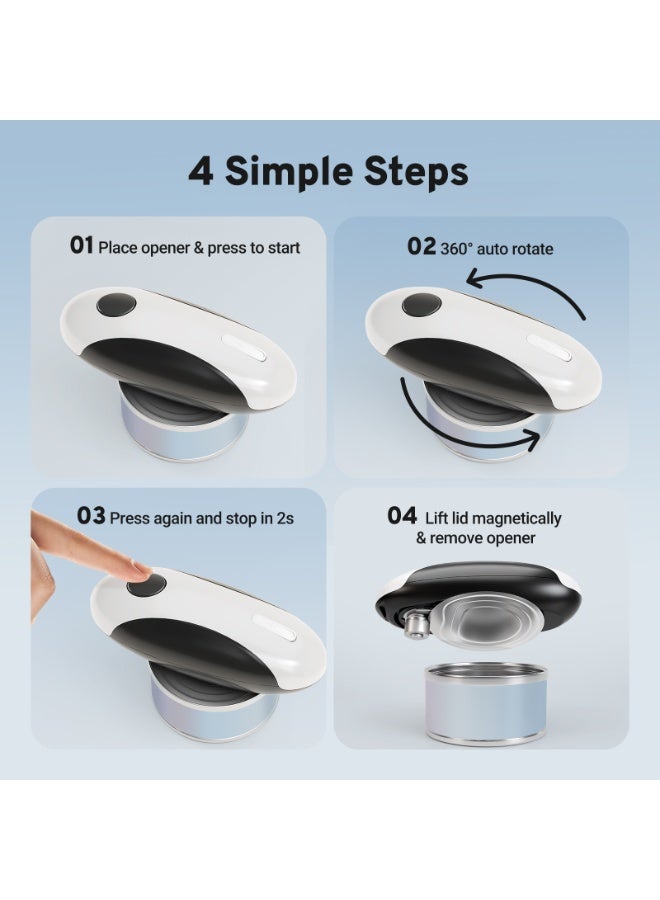 4 Simple Steps

01 Place opener & press to start

02 360° auto rotate

03 Press again and stop in 2s

04 Lift lid magnetically & remove opener