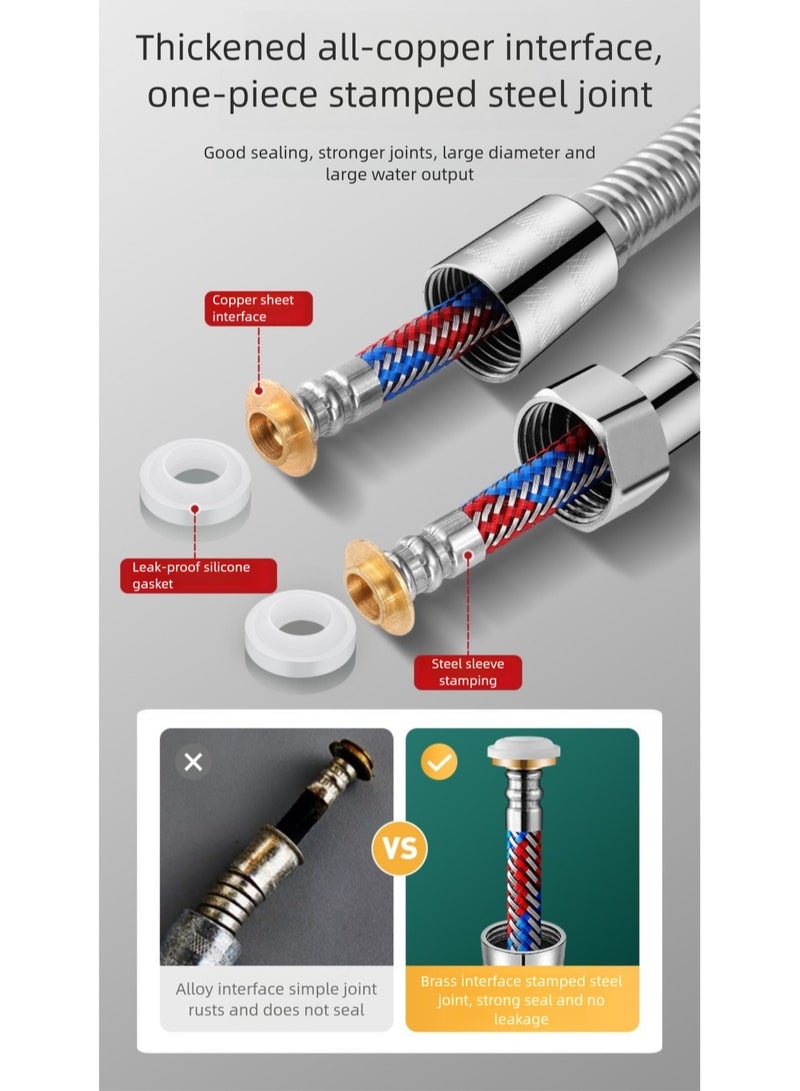 Thickened all-copper interface, one-piece stamped steel joint

Good sealing, stronger joints, large diameter and large water output

Copper sheet interface

Leak-proof silicone gasket

Steel sleeve stamping

VS

Alloy interface simple joint rusts and does not seal

Brass interface stamped steel joint, strong seal and no leakage