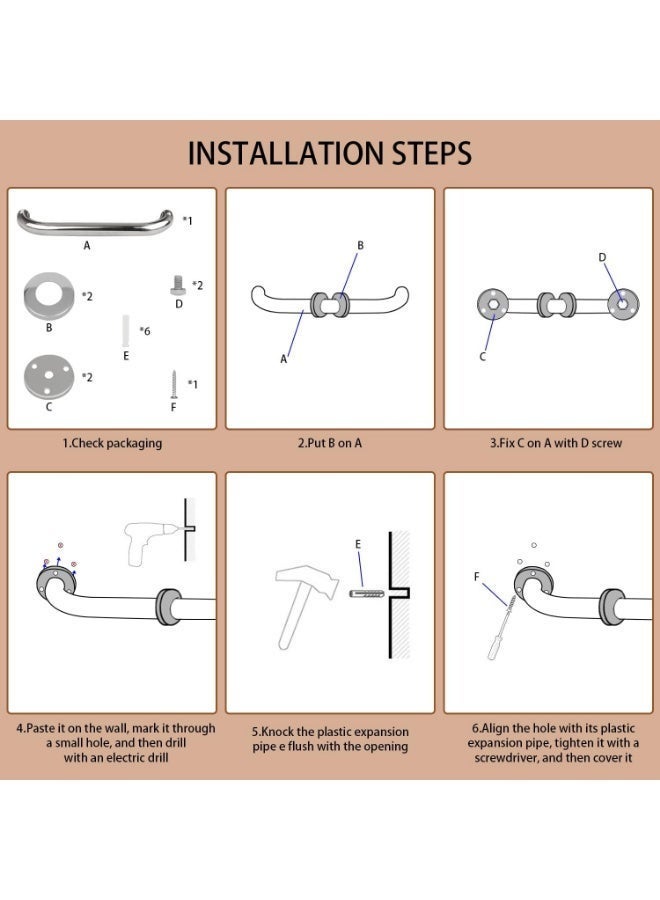 INSTALLATION STEPS

*1
A
*2
B
*2
D
*6
E
*2
C
*1
F

1.Check packaging

B
A

2.Put B on A

D
C

3.Fix C on A with D screw

4.Paste it on the wall, mark it through a small hole, and then drill with an electric drill

E

5.Knock the plastic expansion pipe e flush with the opening

F

6.Align the hole with its plastic expansion pipe, tighten it with a screwdriver, and then cover it