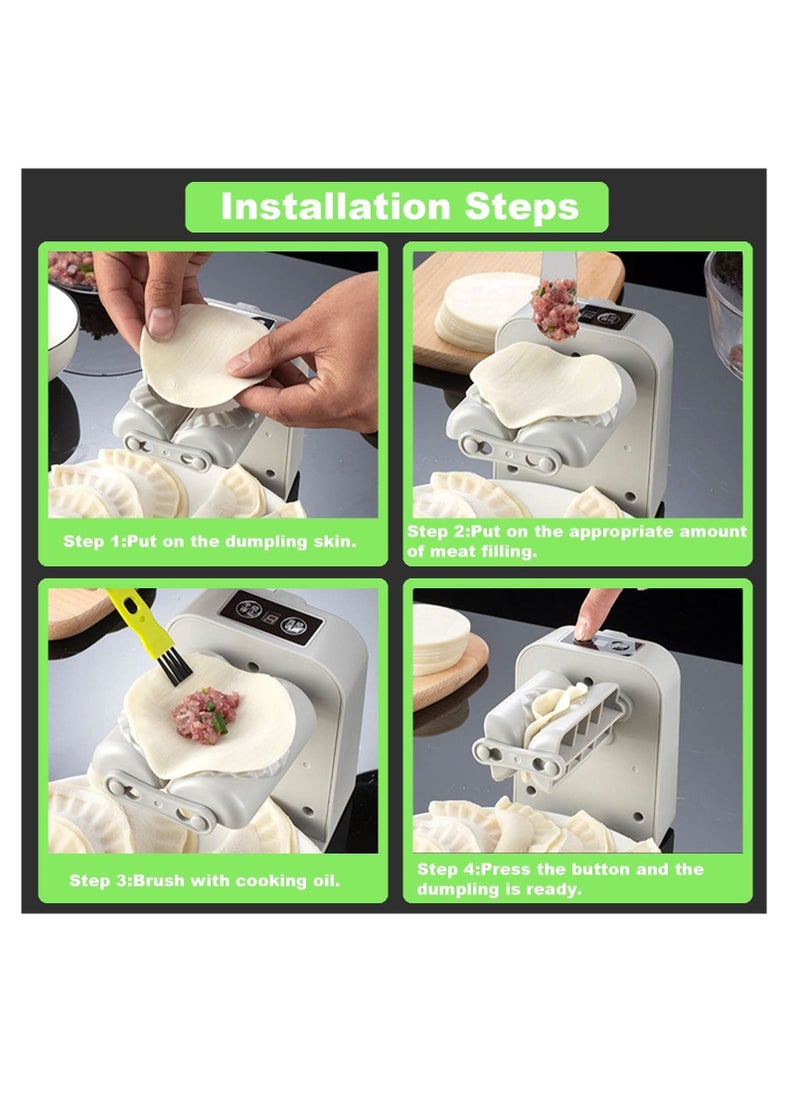 Installation Steps

Step 1:Put on the dumpling skin.

Step 2:Put on the appropriate amount of meat filling.

Step 3:Brush with cooking oil.

Step 4:Press the button and the dumpling is ready.