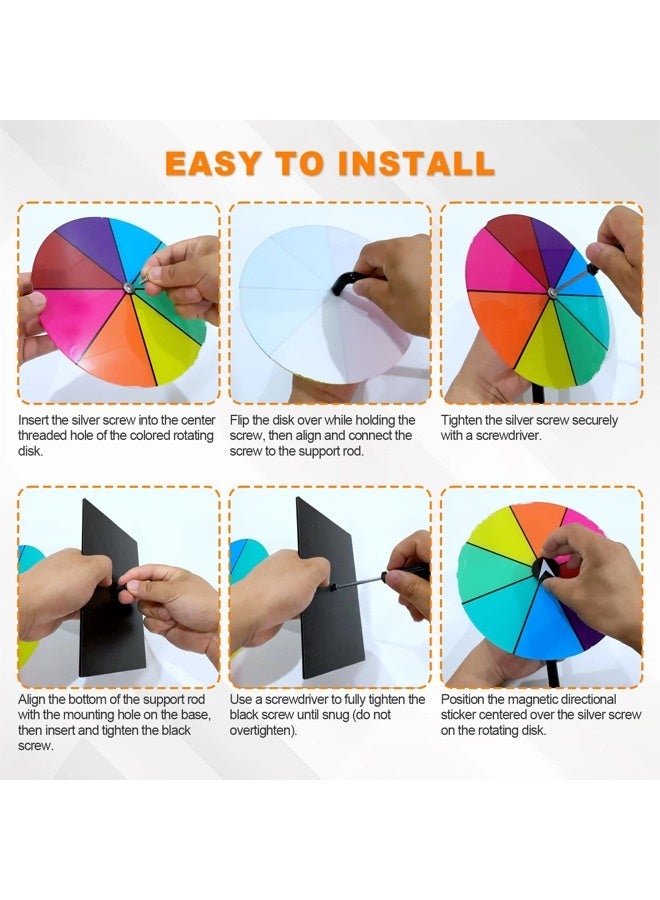 EASY TO INSTALL

Insert the silver screw into the center threaded hole of the colored rotating disk.

Flip the disk over while holding the screw, then align and connect the screw to the support rod.

Tighten the silver screw securely with a screwdriver.

Align the bottom of the support rod with the mounting hole on the base, then insert and tighten the black screw.

Use a screwdriver to fully tighten the black screw until snug (do not overtighten).

Position the magnetic directional sticker centered over the silver screw on the rotating disk.