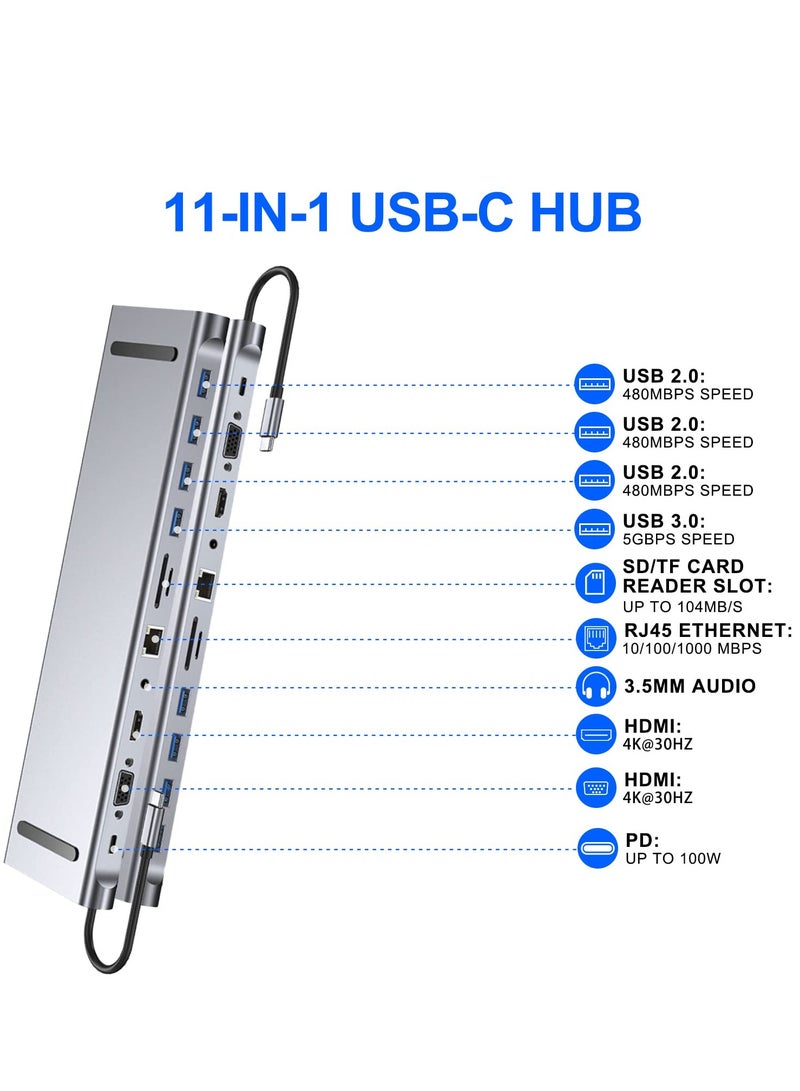 11-IN-1 USB-C HUB

USB 2.0:
480MBPS SPEED

USB 2.0:
480MBPS SPEED

USB 2.0:
480MBPS SPEED

USB 3.0:
5GBPS SPEED

SD/TF CARD READER SLOT:
UP TO 104MB/S

RJ45 ETHERNET:
10/100/1000 MBPS

3.5MM AUDIO

HDMI:
4K@30HZ

HDMI:
4K@30HZ

PD:
UP TO 100W