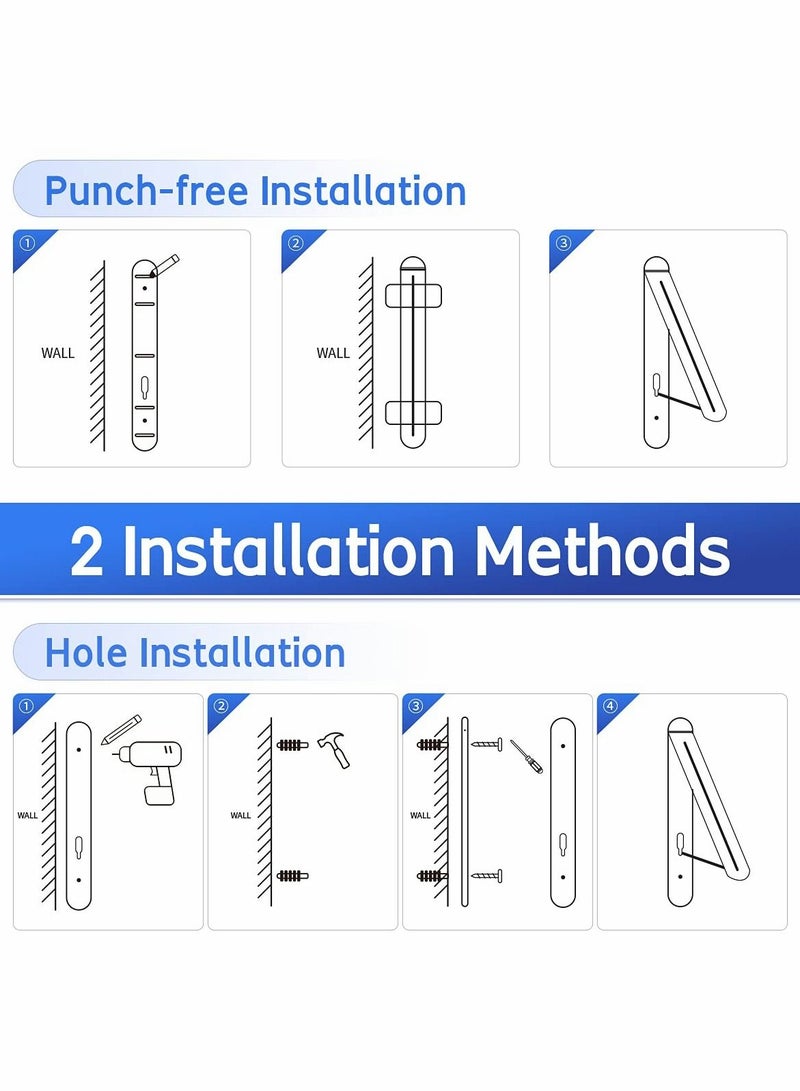 Punch-free Installation

①

WALL

②

WALL

③

2 Installation Methods

Hole Installation

①

WALL

②

WALL

③

WALL

④