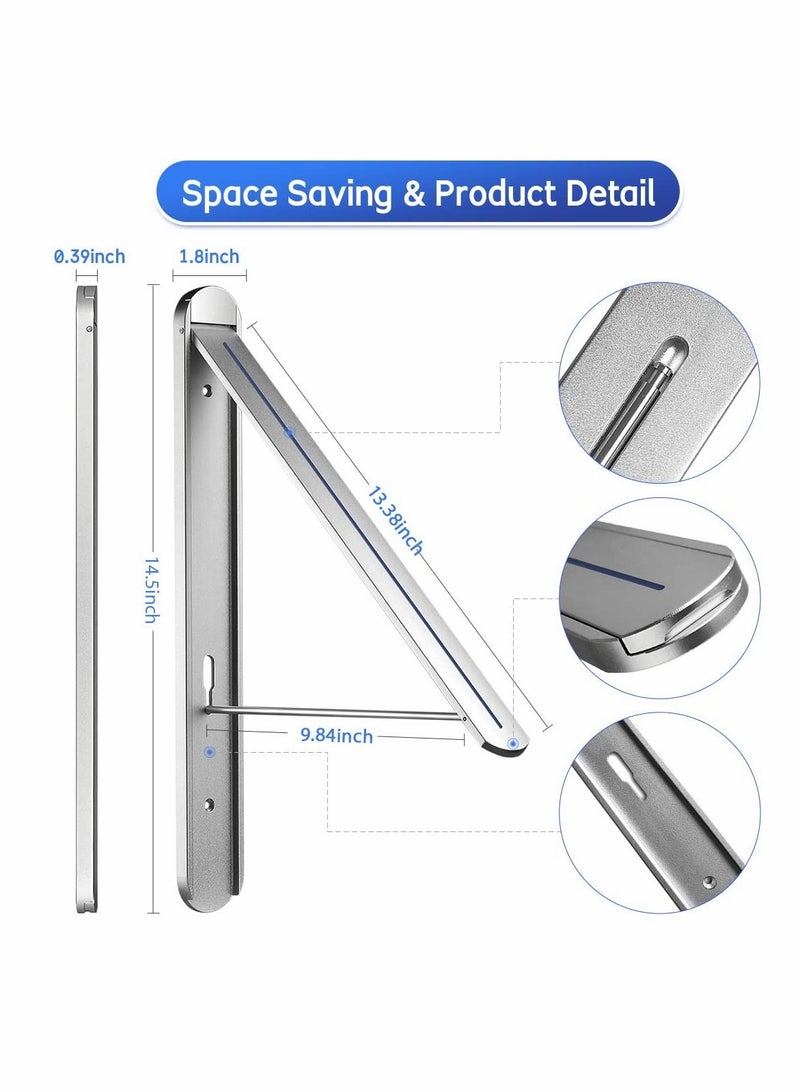 Space Saving & Product Detail

0.39inch

1.8inch

14.5inch

13.38inch

9.84inch