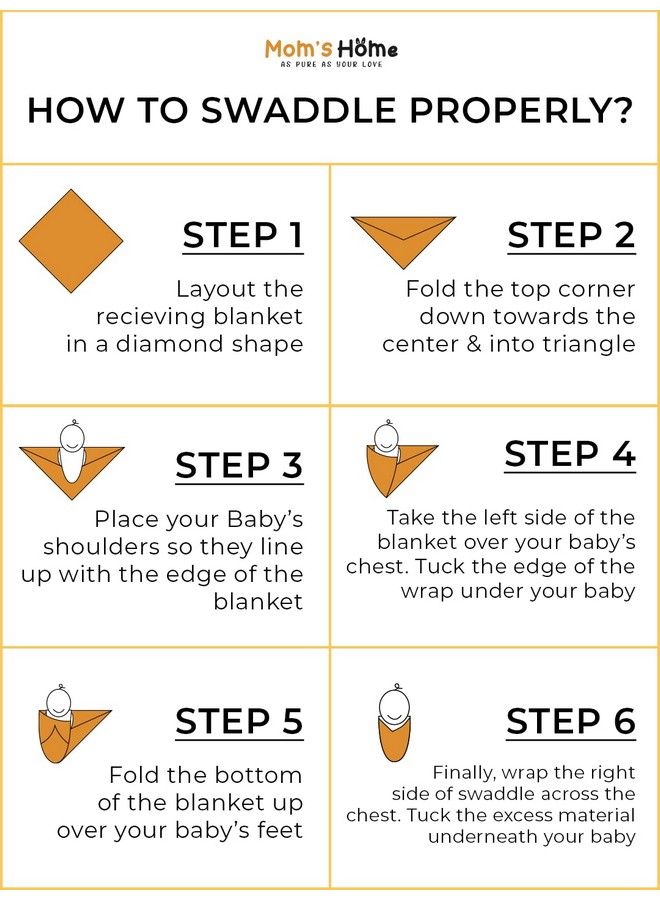 Mom's Home
AS PURE AS YOUR LOVE

HOW TO SWADDLE PROPERLY?

STEP 1

Layout the recieving blanket in a diamond shape

STEP 2

Fold the top corner down towards the center & into triangle

STEP 3

Place your Baby's shoulders so they line up with the edge of the blanket

STEP 4

Take the left side of the blanket over your baby's chest. Tuck the edge of the wrap under your baby

STEP 5

Fold the bottom of the blanket up over your baby's feet

STEP 6

Finally, wrap the right side of swaddle across the chest. Tuck the excess material underneath your baby