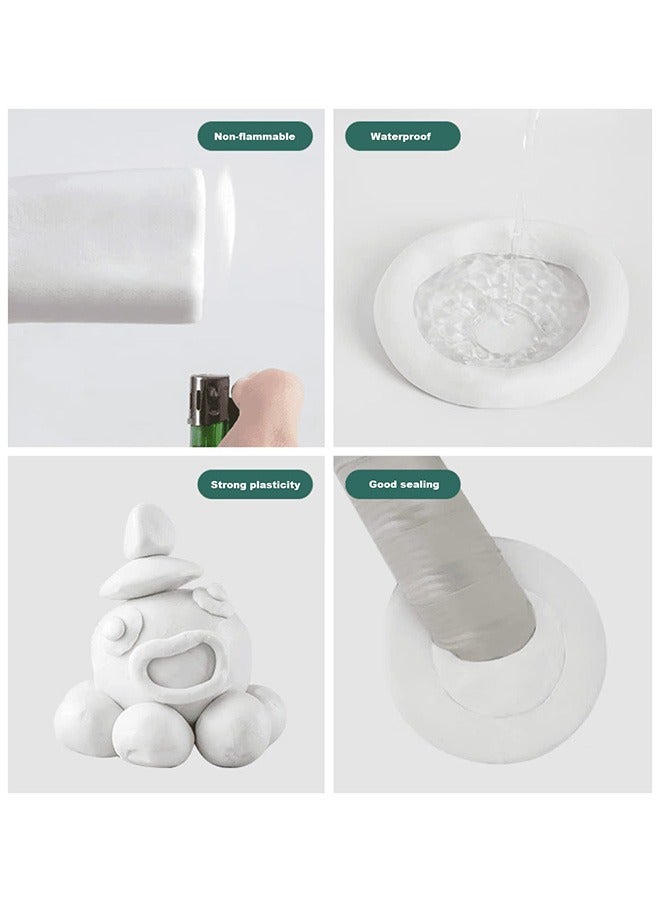 Non-flammable

Waterproof

Strong plasticity

Good sealing