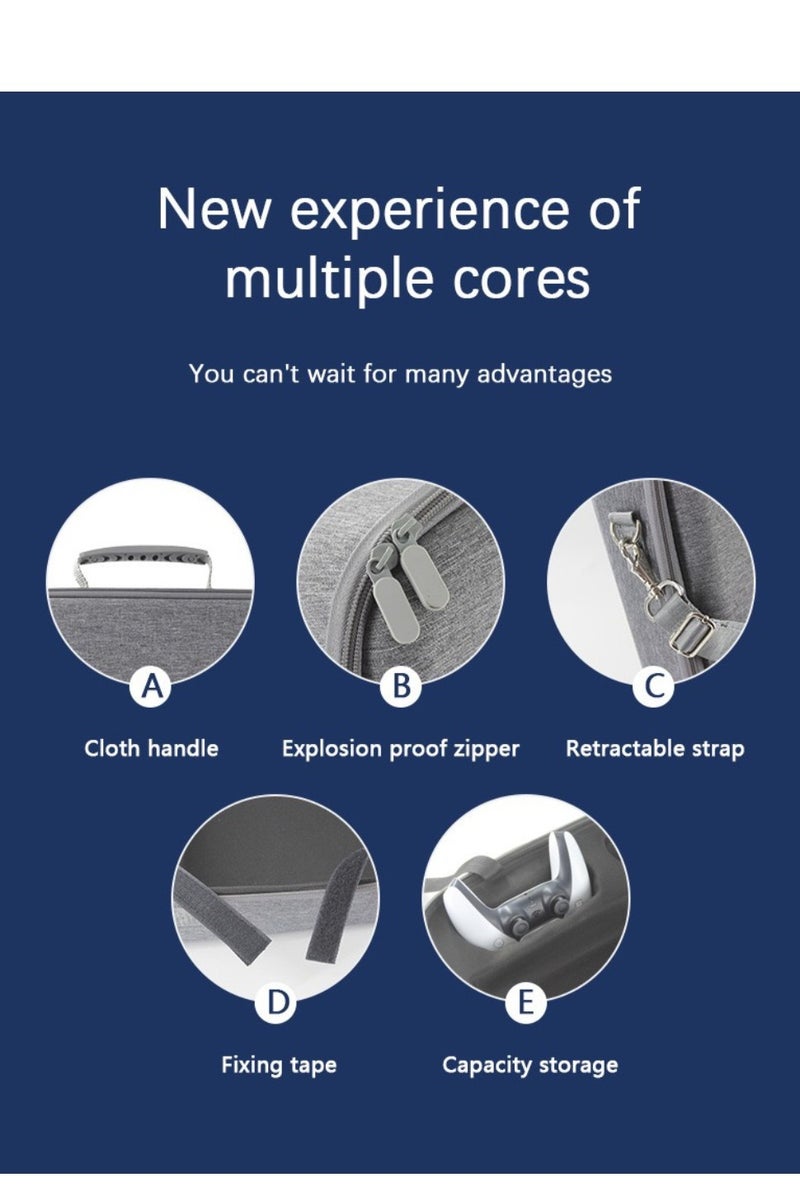 New experience of multiple cores

You can't wait for many advantages

A
Cloth handle

B
Explosion proof zipper

C
Retractable strap

D
Fixing tape

E
Capacity storage