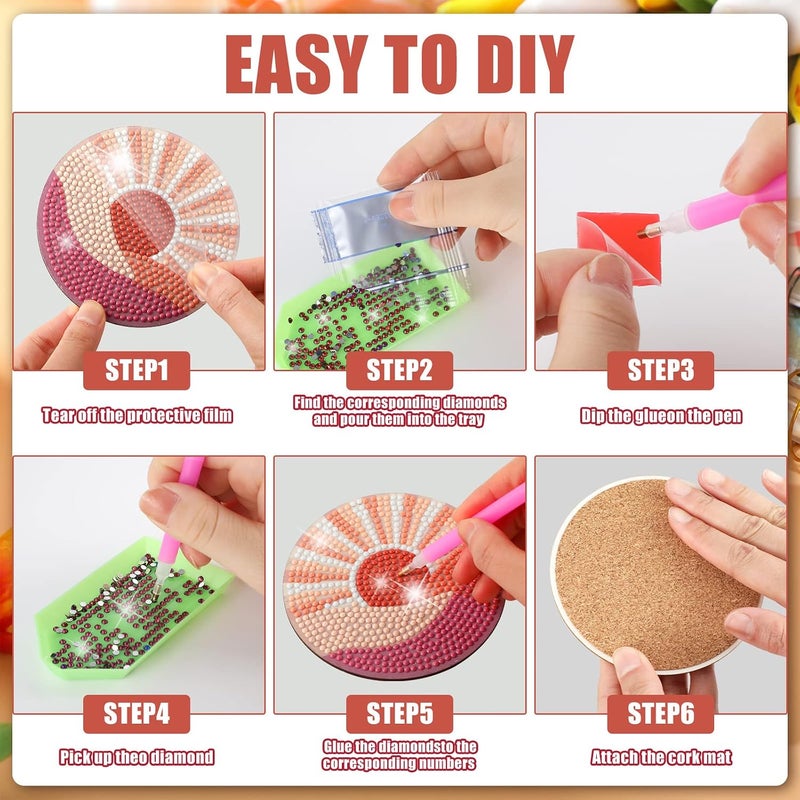 EASY TO DIY

STEP1

Tear off the protective film

STEP2

Find the corresponding diamonds and pour them into the tray

STEP3

Dip the glueon the pen

STEP4

Pick up theo diamond

STEP5

Glue the diamondsto the corresponding numbers

STEP6

Attach the cork mat