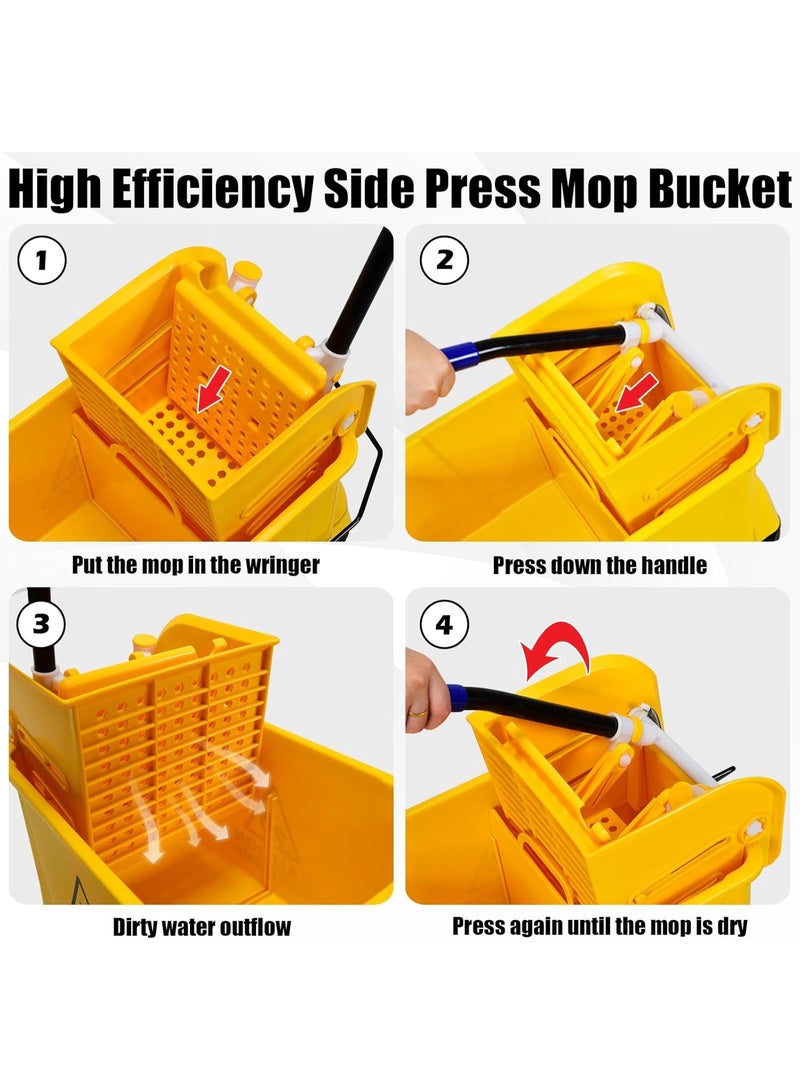 High Efficiency Side Press Mop Bucket

1

Put the mop in the wringer

2

Press down the handle

3

Dirty water outflow

4

Press again until the mop is dry