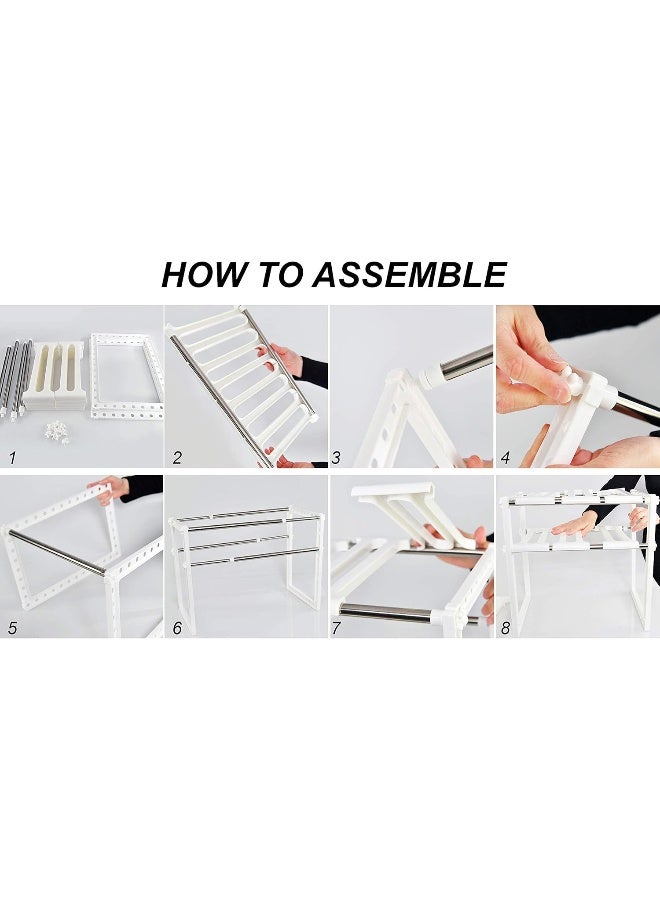 HOW TO ASSEMBLE

1

2

3

4

5

6

7

8