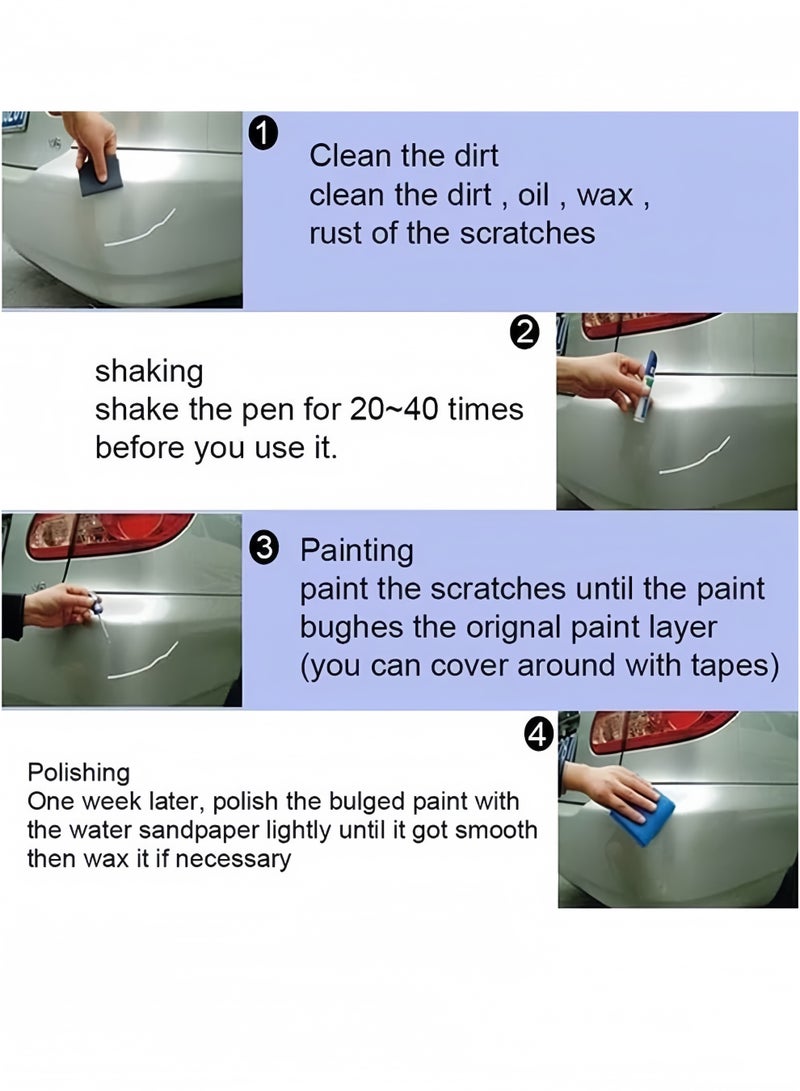 1 Clean the dirt
clean the dirt , oil , wax , rust of the scratches

2

shaking
shake the pen for 20~40 times before you use it.

3 Painting
paint the scratches until the paint bughes the orignal paint layer (you can cover around with tapes)

4

Polishing
One week later, polish the bulged paint with the water sandpaper lightly until it got smooth then wax it if necessary