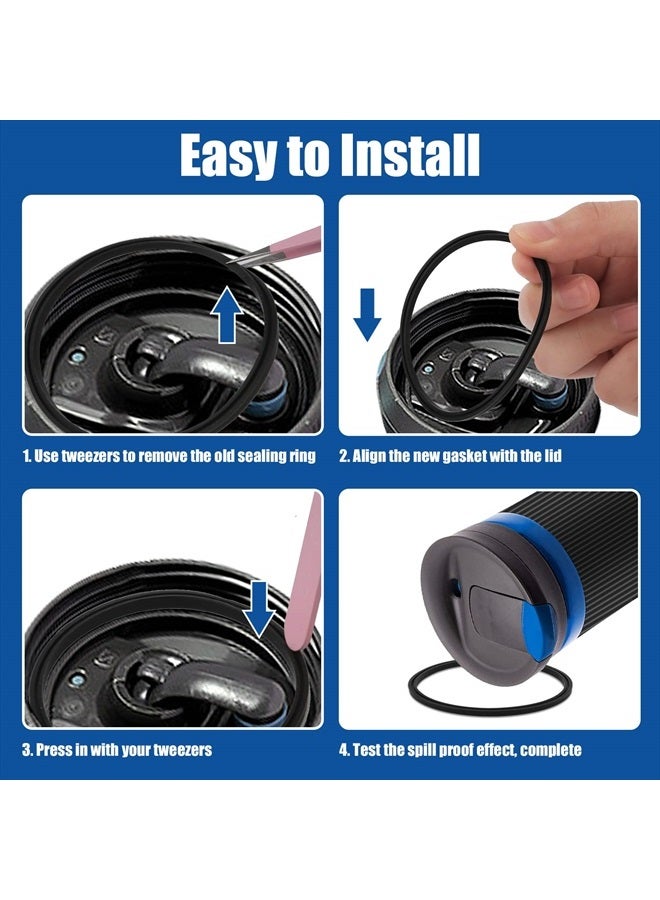 Easy to Install

1. Use tweezers to remove the old sealing ring

2. Align the new gasket with the lid

3. Press in with your tweezers

4. Test the spill proof effect, complete