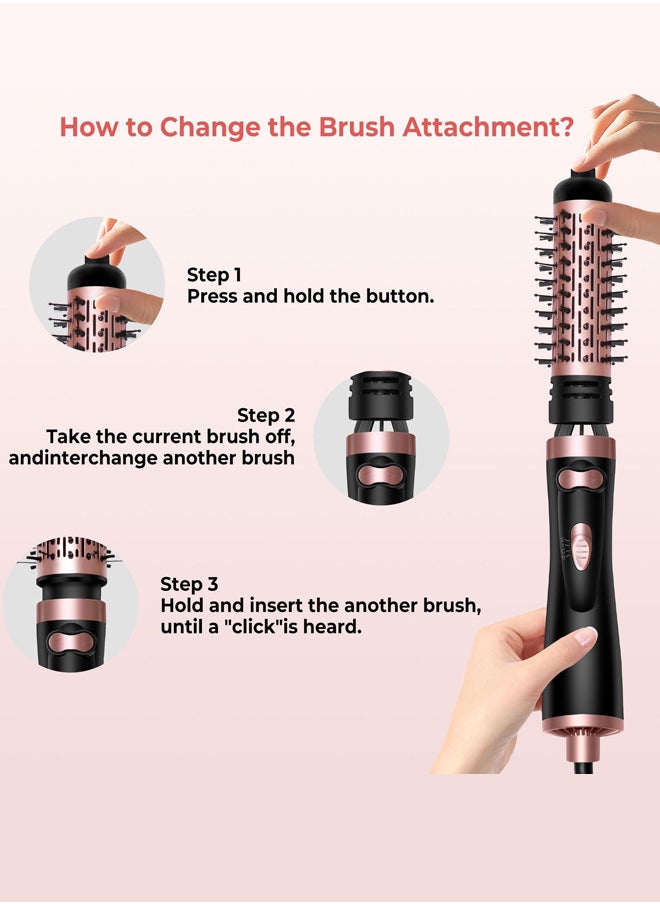 How to Change the Brush Attachment?

Step 1
Press and hold the button.

Step 2
Take the current brush off, andinterchange another brush

Step 3
Hold and insert the another brush, until a "click"is heard.