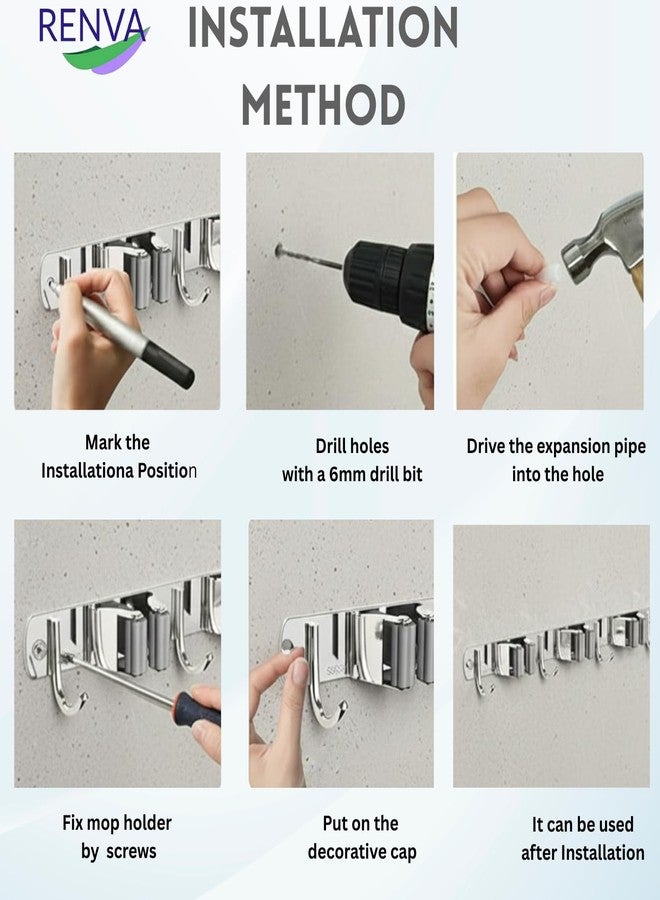 RENVA

INSTALLATION METHOD

Mark the Installationa Position

Drill holes with a 6mm drill bit

Drive the expansion pipe into the hole

Fix mop holder by screws

Put on the decorative cap

It can be used after Installation