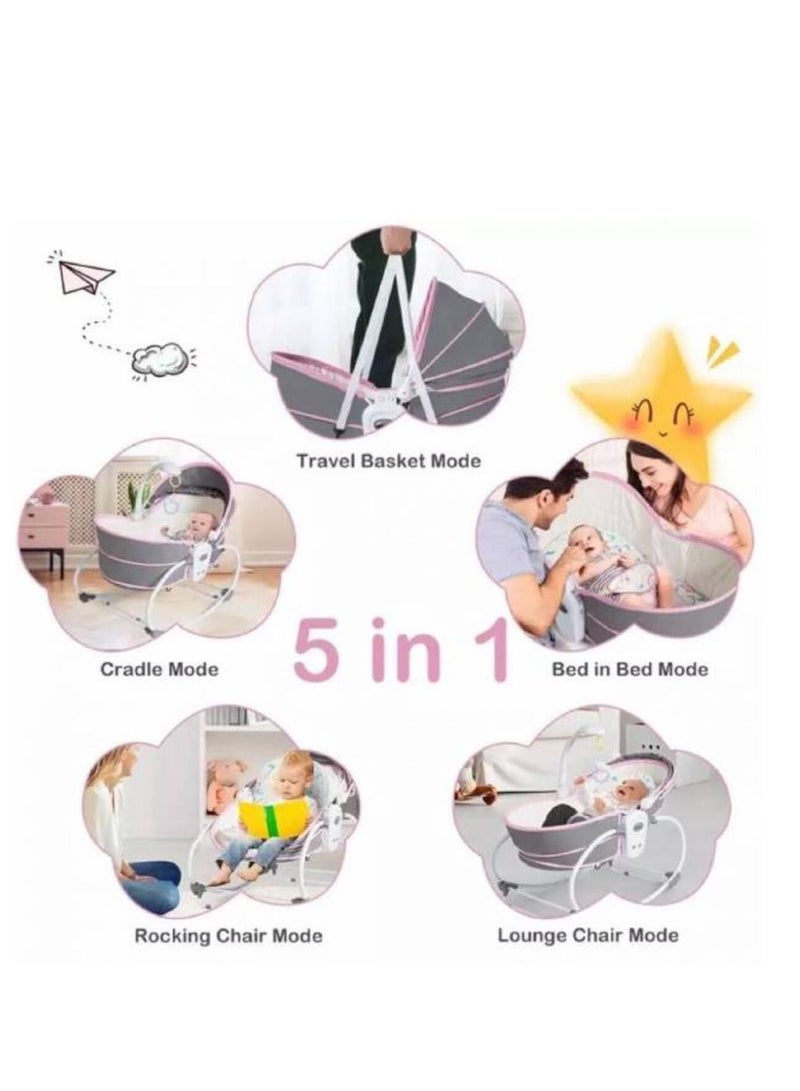 Travel Basket Mode

Cradle Mode

5 in 1

Bed in Bed Mode

Rocking Chair Mode

Lounge Chair Mode