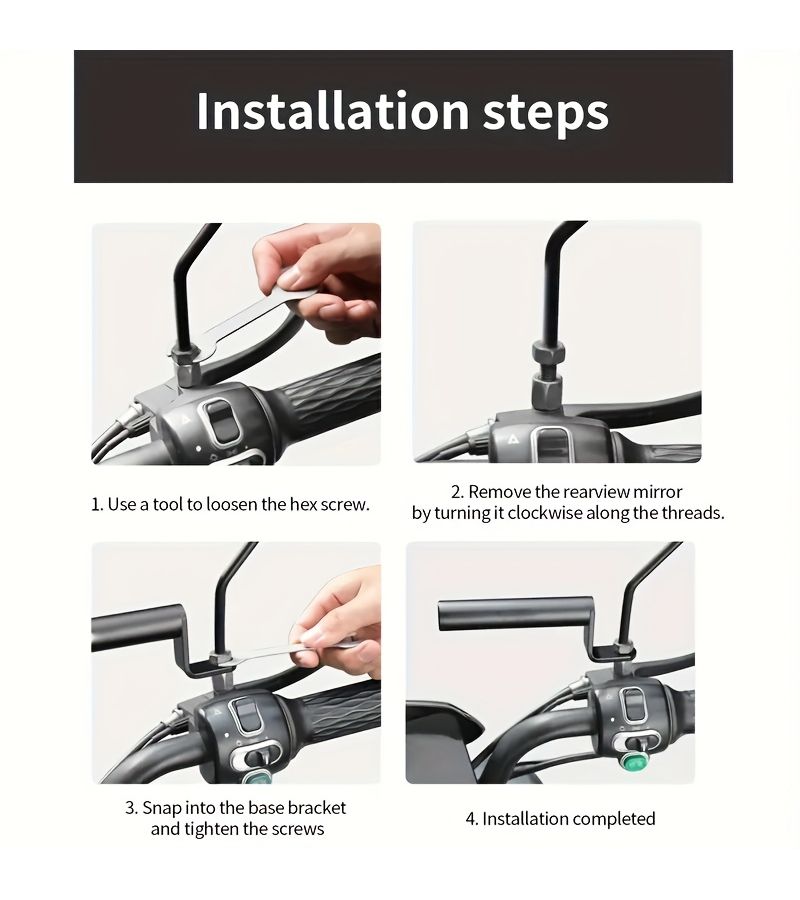 Installation steps

1. Use a tool to loosen the hex screw.

2. Remove the rearview mirror by turning it clockwise along the threads.

3. Snap into the base bracket and tighten the screws

4. Installation completed