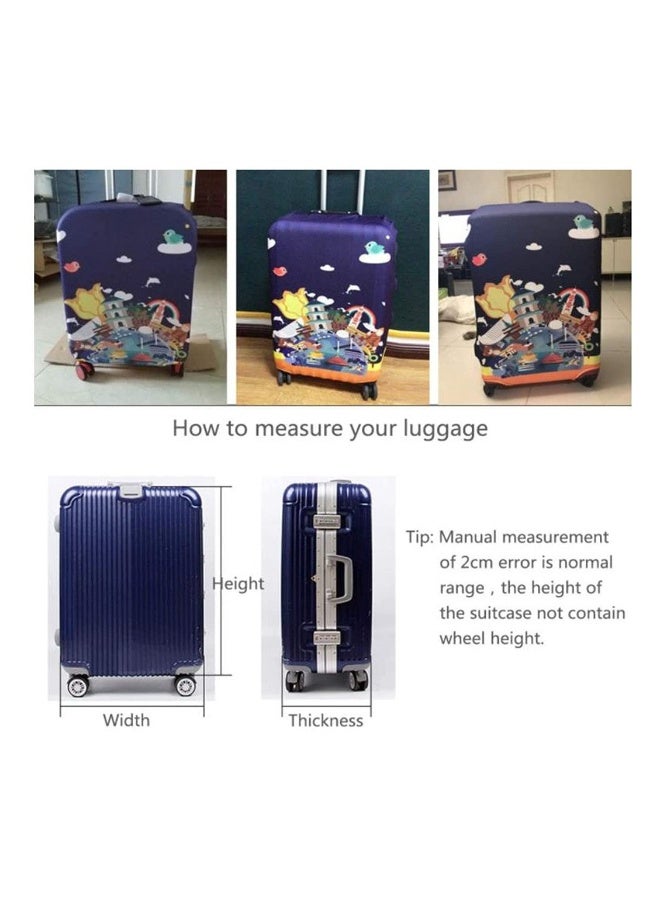 How to measure your luggage

Height

Width

Thickness

Tip: Manual measurement of 2cm error is normal range , the height of the suitcase not contain wheel height.