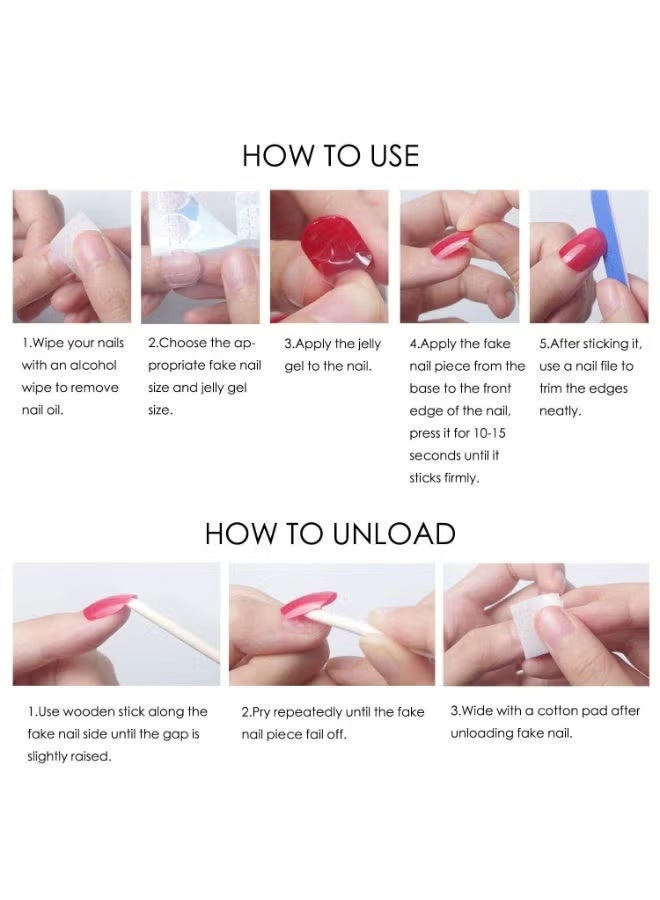 HOW TO USE

1.Wipe your nails with an alcohol wipe to remove nail oil.

2.Choose the appropriate fake nail size and jelly gel size.

3.Apply the jelly gel to the nail.

4.Apply the fake nail piece from the base to the front edge of the nail, press it for 10-15 seconds until it sticks firmly.

5.After sticking it, use a nail file to trim the edges neatly.

HOW TO UNLOAD

1.Use wooden stick along the fake nail side until the gap is slightly raised.

2.Pry repeatedly until the fake nail piece fail off.

3.Wide with a cotton pad after unloading fake nail.