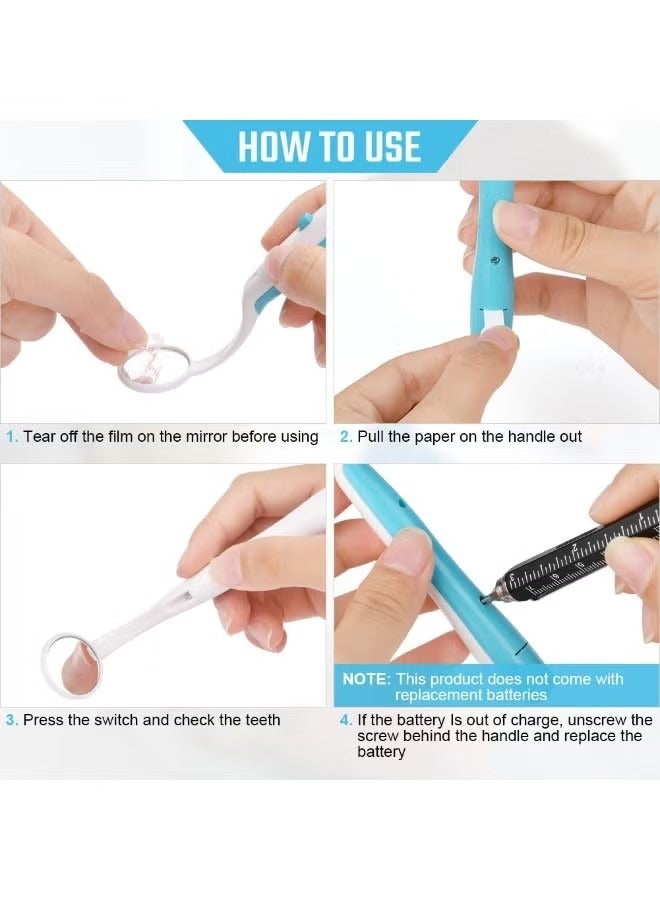 HOW TO USE

1. Tear off the film on the mirror before using

2. Pull the paper on the handle out

3. Press the switch and check the teeth

NOTE: This product does not come with replacement batteries

4. If the battery Is out of charge, unscrew the screw behind the handle and replace the battery