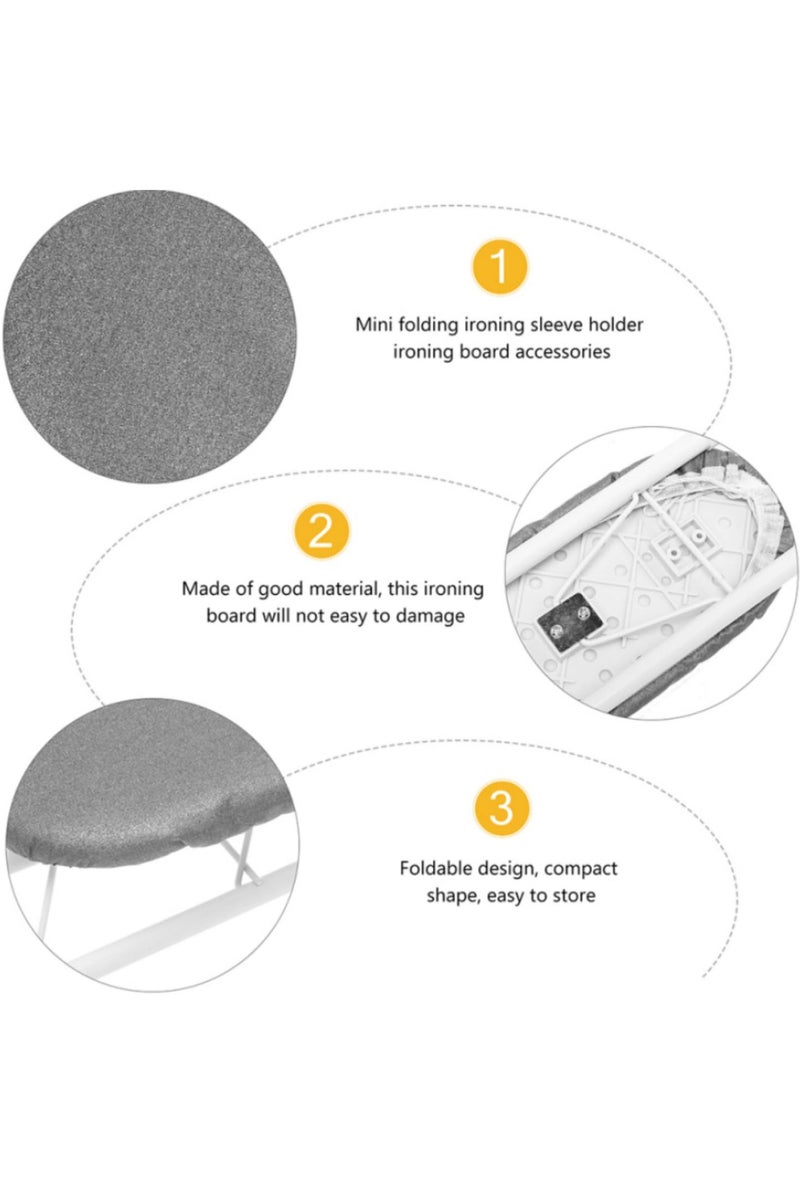 1

Mini folding ironing sleeve holder ironing board accessories

2

Made of good material, this ironing board will not easy to damage

3

Foldable design, compact shape, easy to store