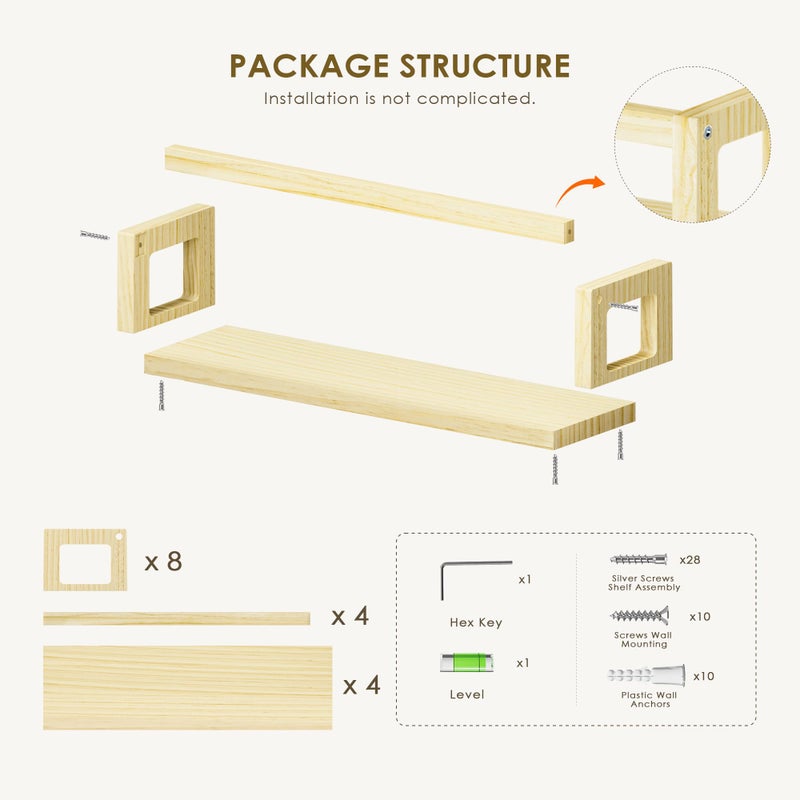 PACKAGE STRUCTURE
Installation is not complicated.

x 8

x 4

x 4

x1

Hex Key

x1

Level

x28

Silver Screws Shelf Assembly

x10

Screws Wall Mounting

x10

Plastic Wall Anchors