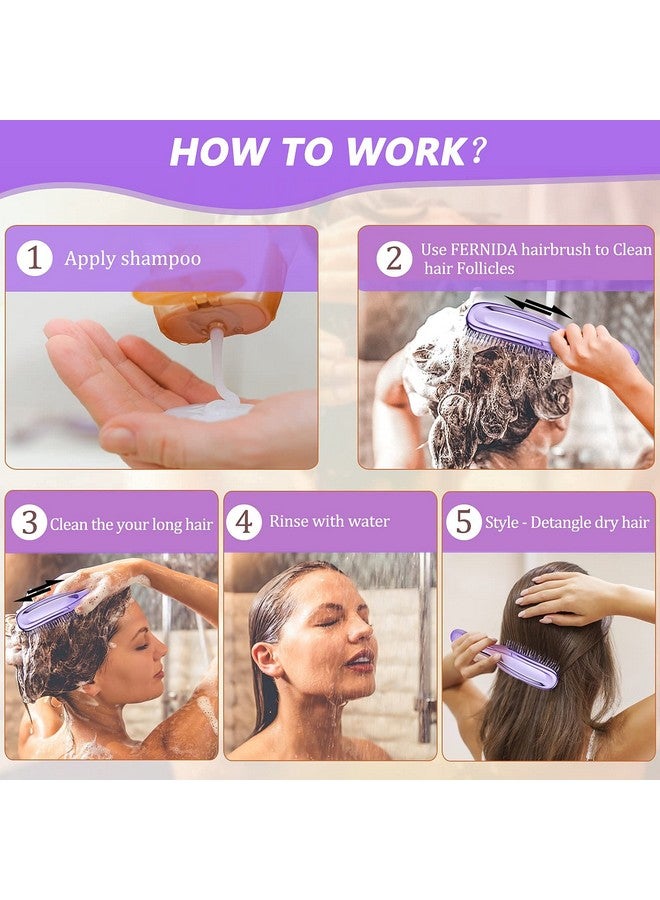 HOW TO WORK?

1 Apply shampoo

2 Use FERNIDA hairbrush to Clean hair Follicles

3 Clean the your long hair

4 Rinse with water

5 Style - Detangle dry hair