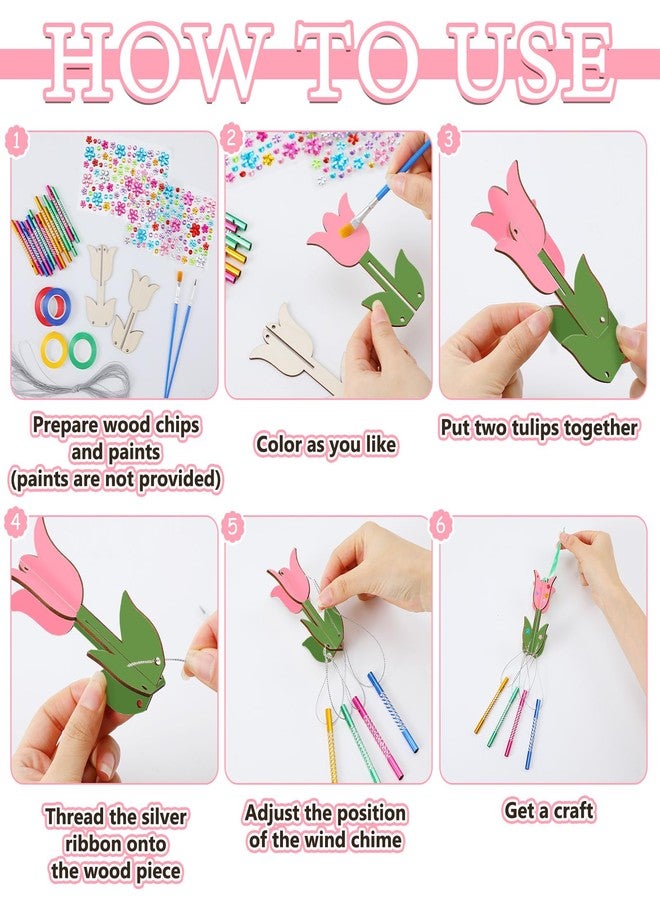 HOW TO USE

1

Prepare wood chips and paints (paints are not provided)

2

Color as you like

3

Put two tulips together

4

Thread the silver ribbon onto the wood piece

5

Adjust the position of the wind chime

6

Get a craft