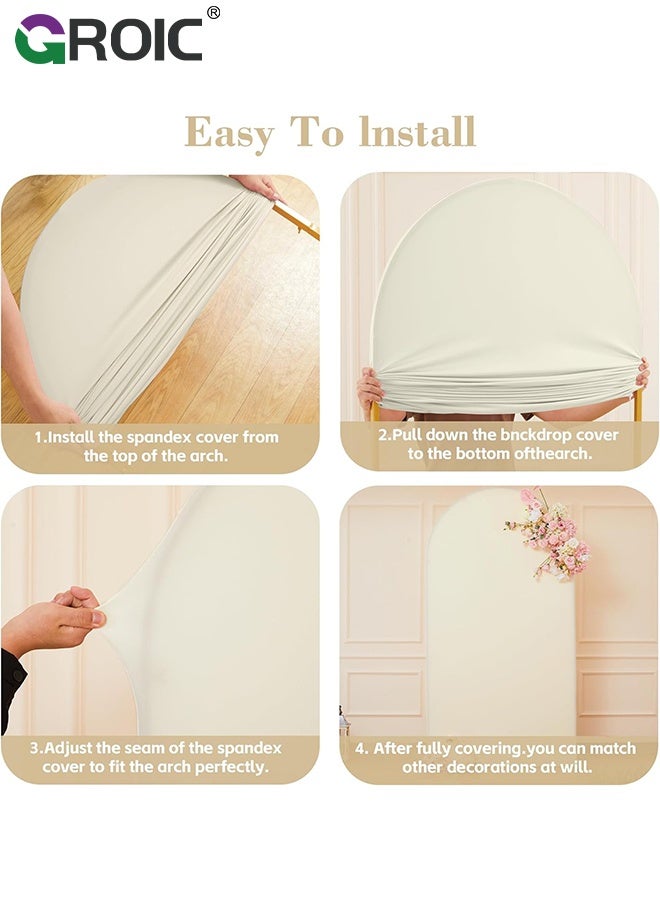 GROIC®

Easy To Install

1.Install the spandex cover from the top of the arch.

2.Pull down the bnckdrop cover to the bottom ofthearch.

3.Adjust the seam of the spandex cover to fit the arch perfectly.

4. After fully covering.you can match other decorations at will.