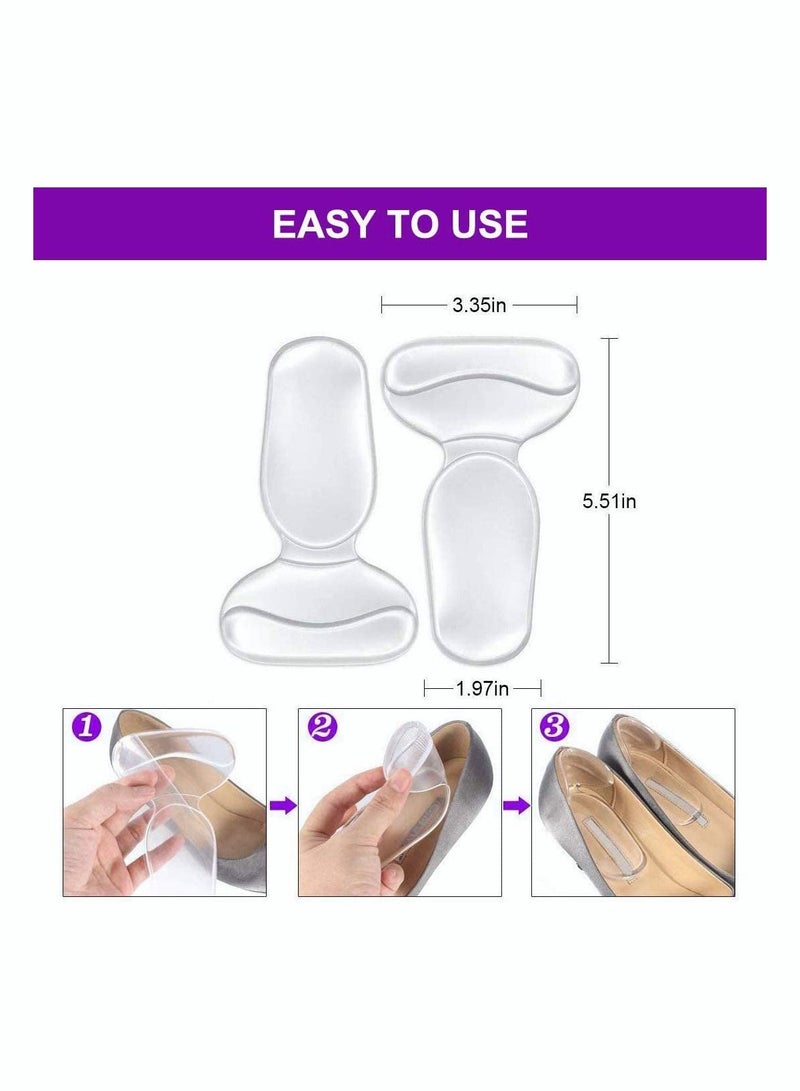 EASY TO USE

3.35in

5.51in

1.97in

1

2

3