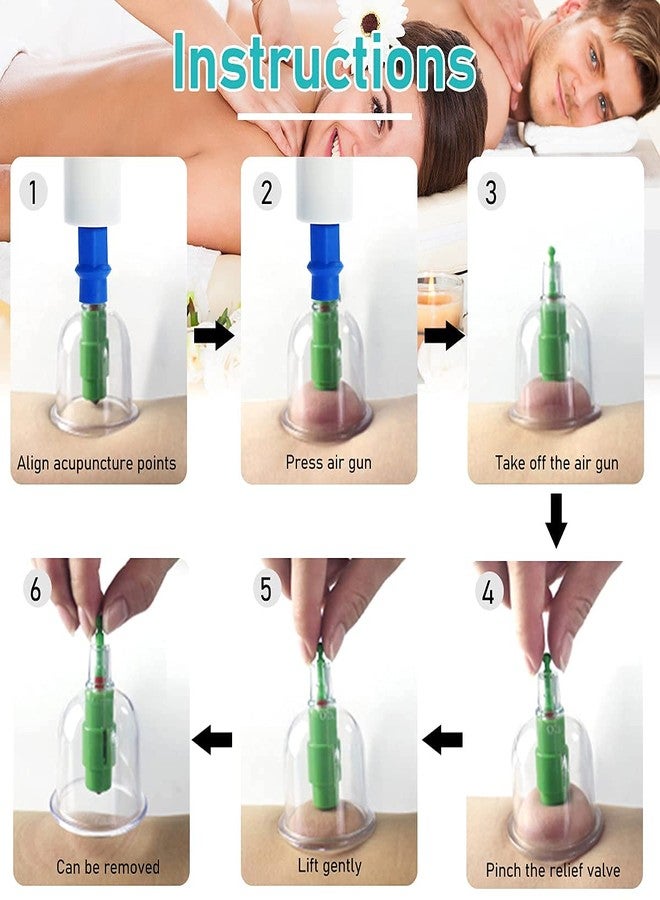 Instructions

1
Align acupuncture points

2
Press air gun

3
Take off the air gun

4
Pinch the relief valve

5
Lift gently

6
Can be removed