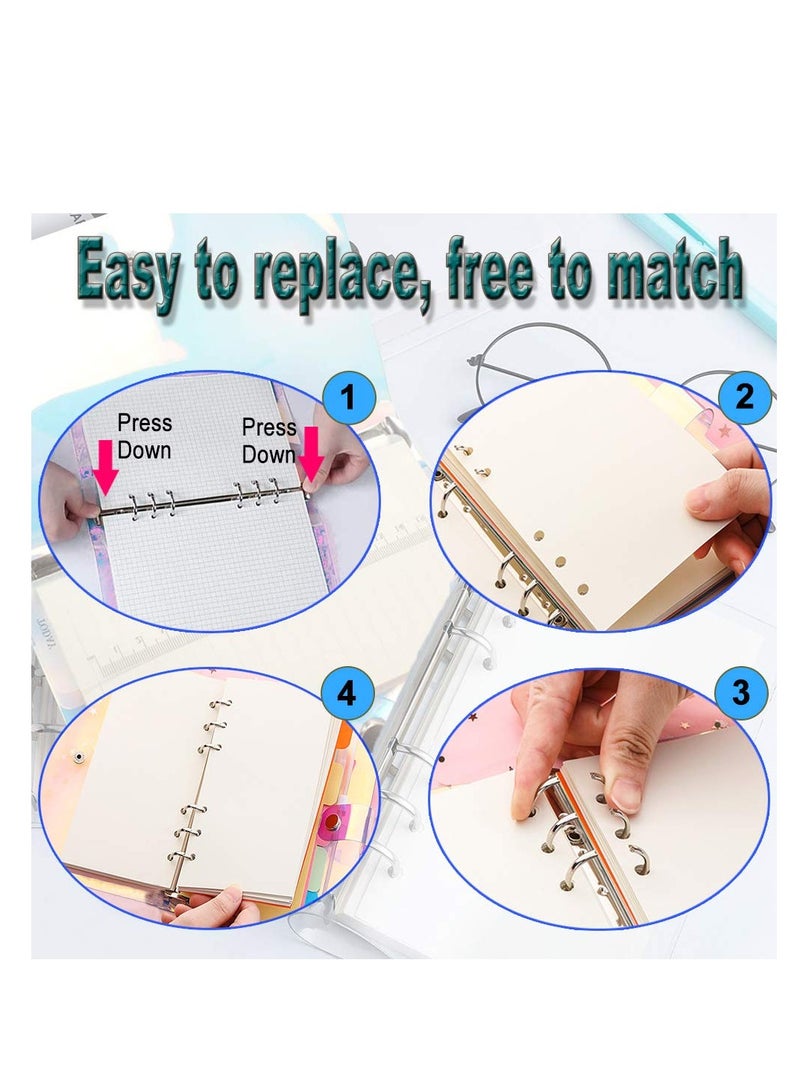 Easy to replace, free to match

1

Press Down

Press Down

2

4

3