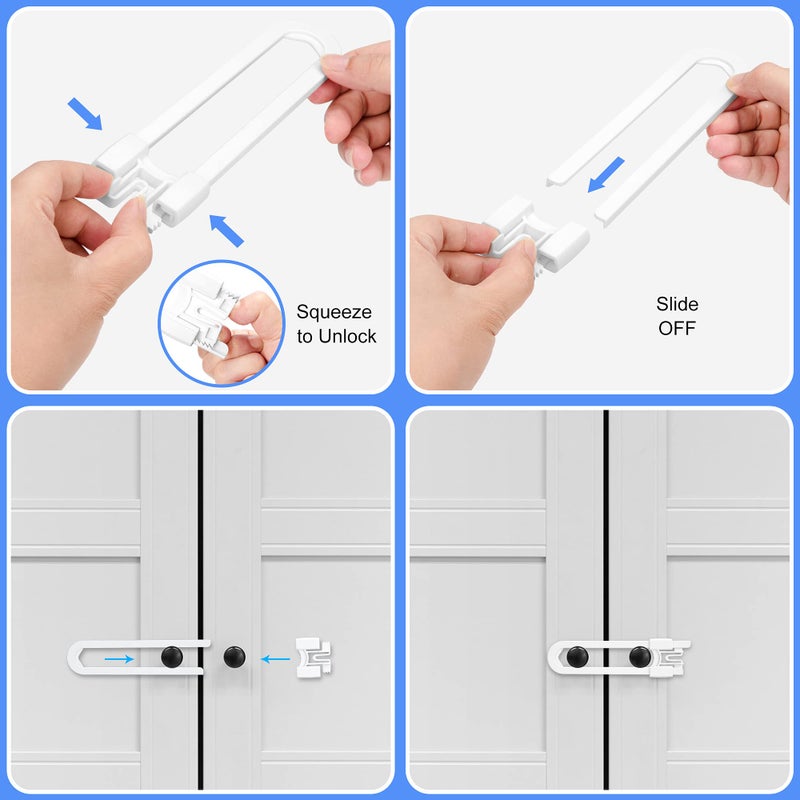 Squeeze to Unlock

Slide OFF