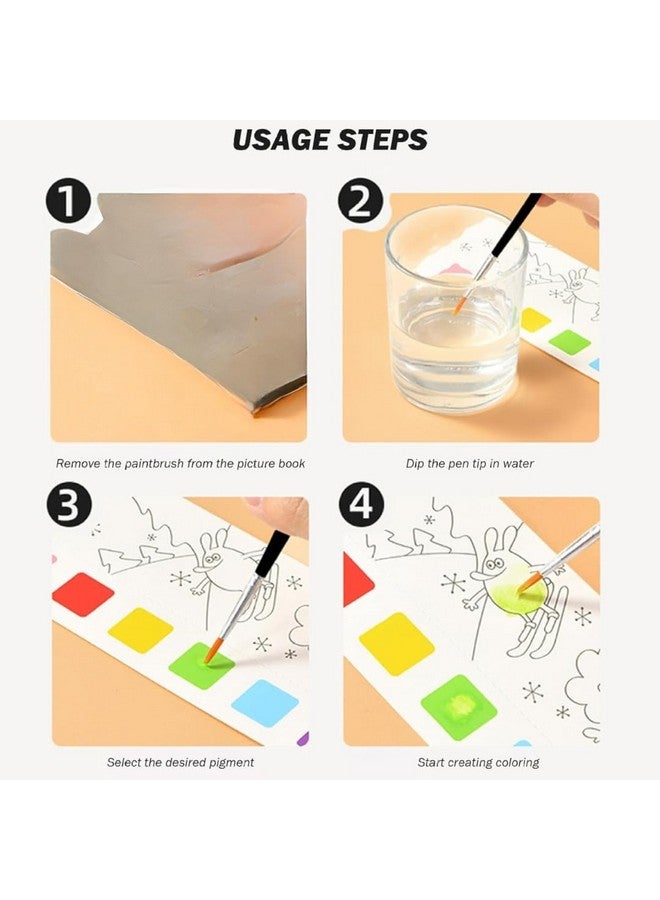 USAGE STEPS

1

Remove the paintbrush from the picture book

2

Dip the pen tip in water

3

Select the desired pigment

4

Start creating coloring