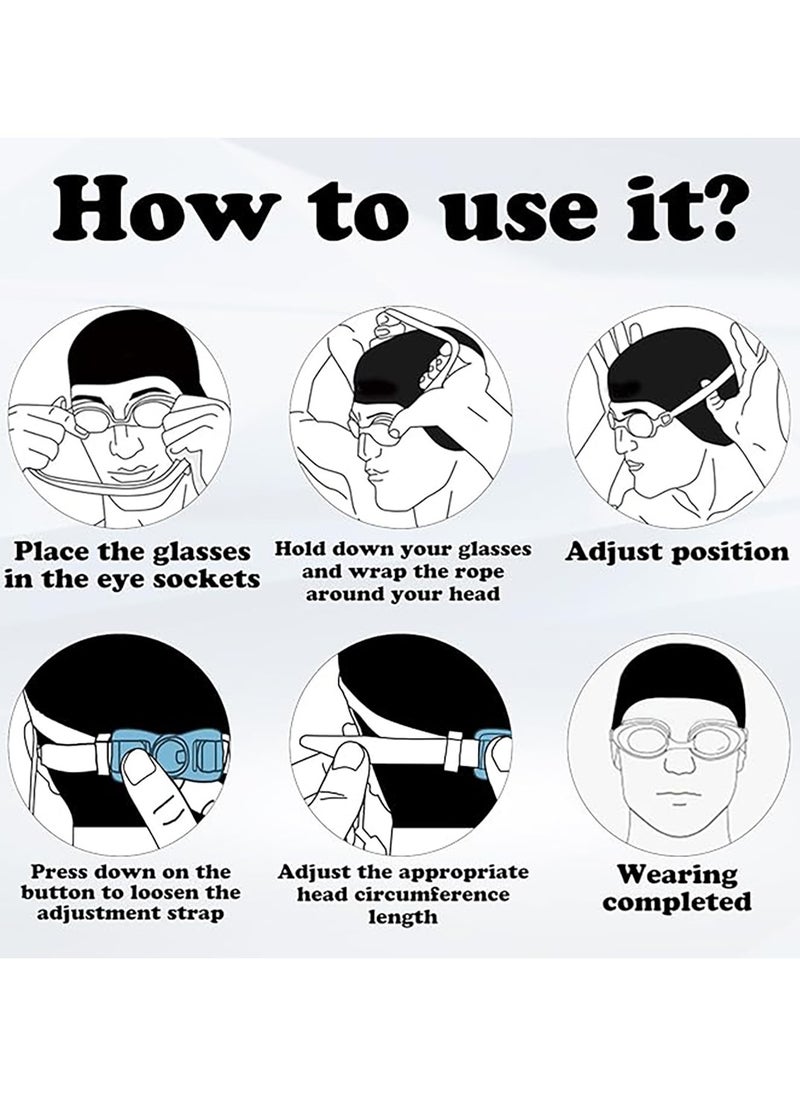 How to use it?

Place the glasses in the eye sockets

Hold down your glasses and wrap the rope around your head

Adjust position

Press down on the button to loosen the adjustment strap

Adjust the appropriate head circumference length

Wearing completed